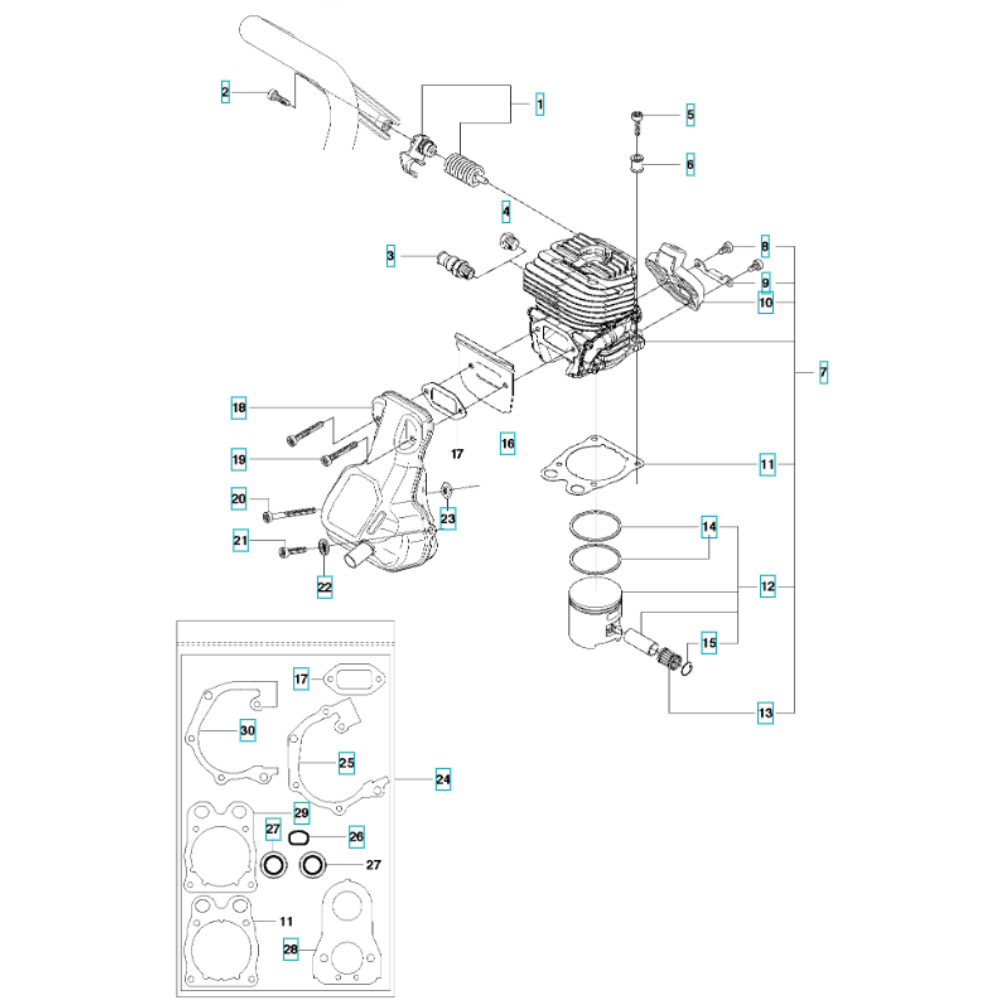 2
1
5
6
4
3
8
9
10
7
18
17
16
19
11
20
23
21
22
14
12
15
13
17
30
25
24
29
27
26
27
11
28