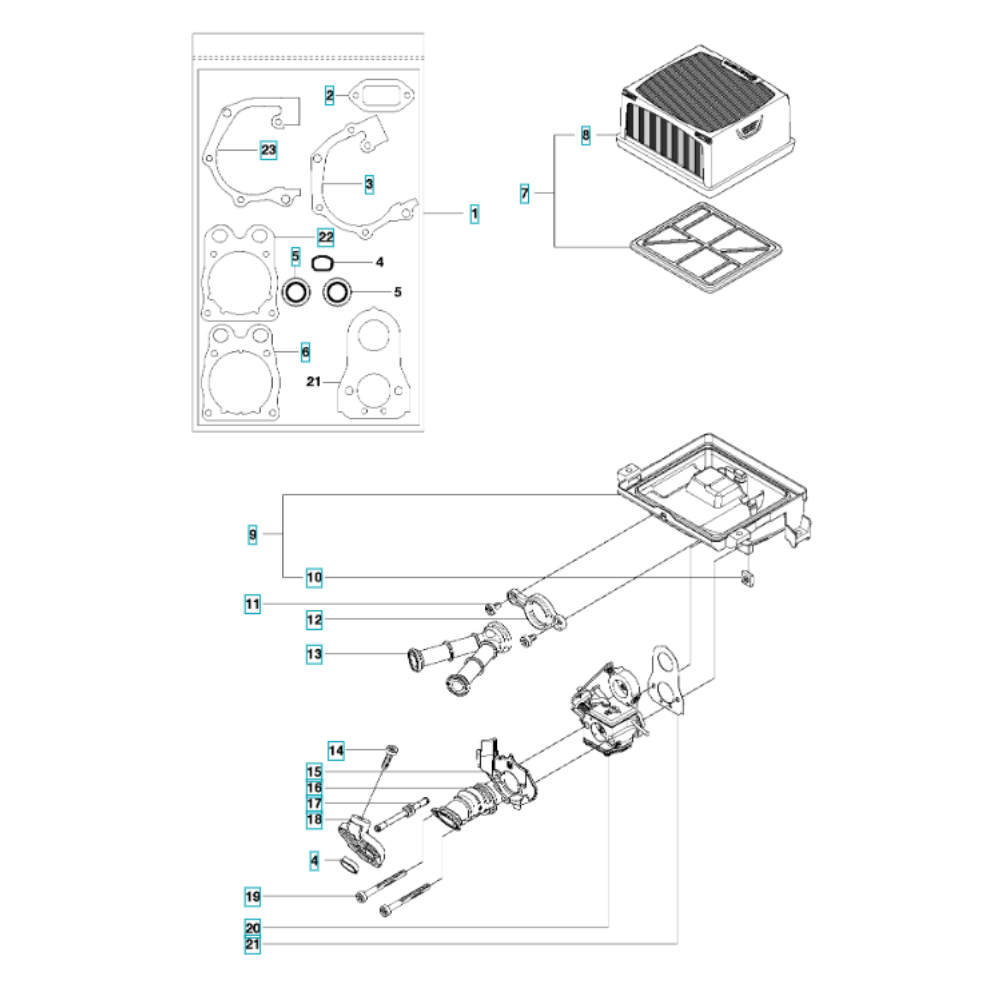 2
23
3
1
22
5
4
5
6
21
8
7
9
10
11
12
13
14
15
16
17
18
4
19
20
21