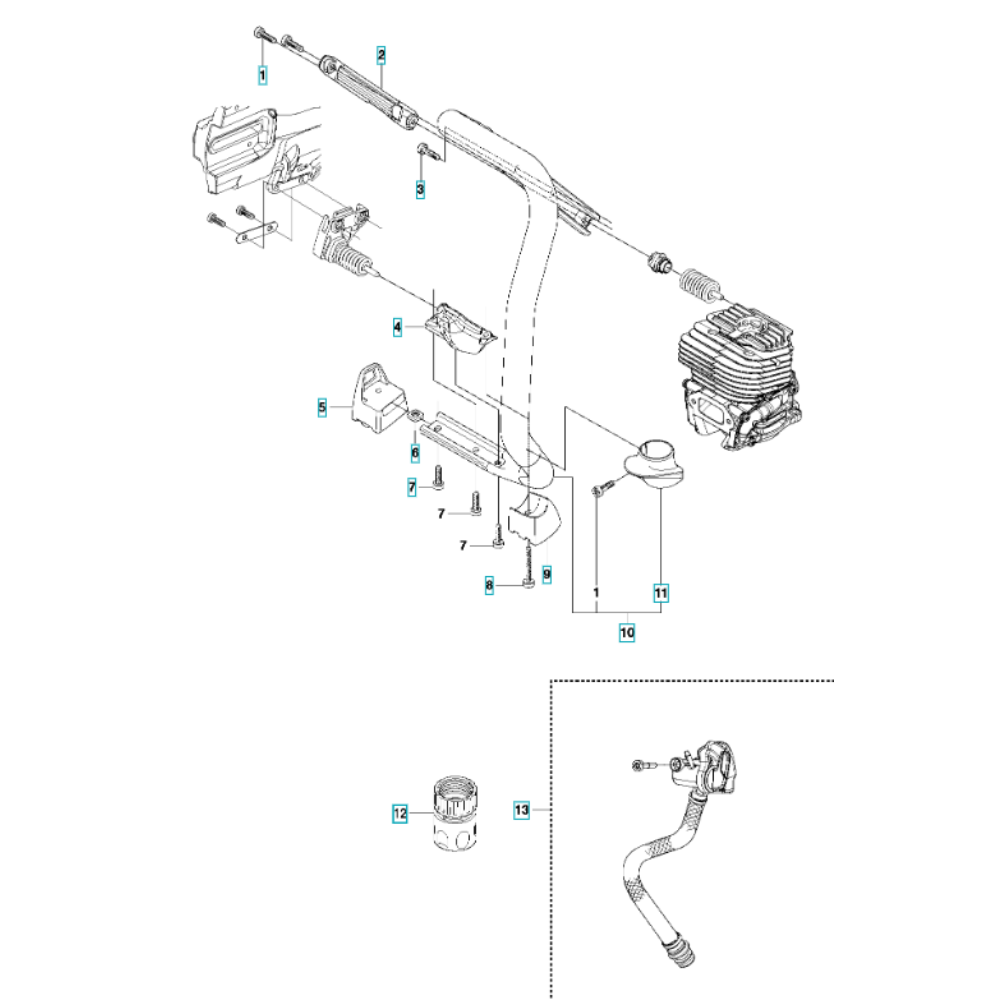 1
2
3
4
5
6
7
7
7
8
9
1
11
10
12
13