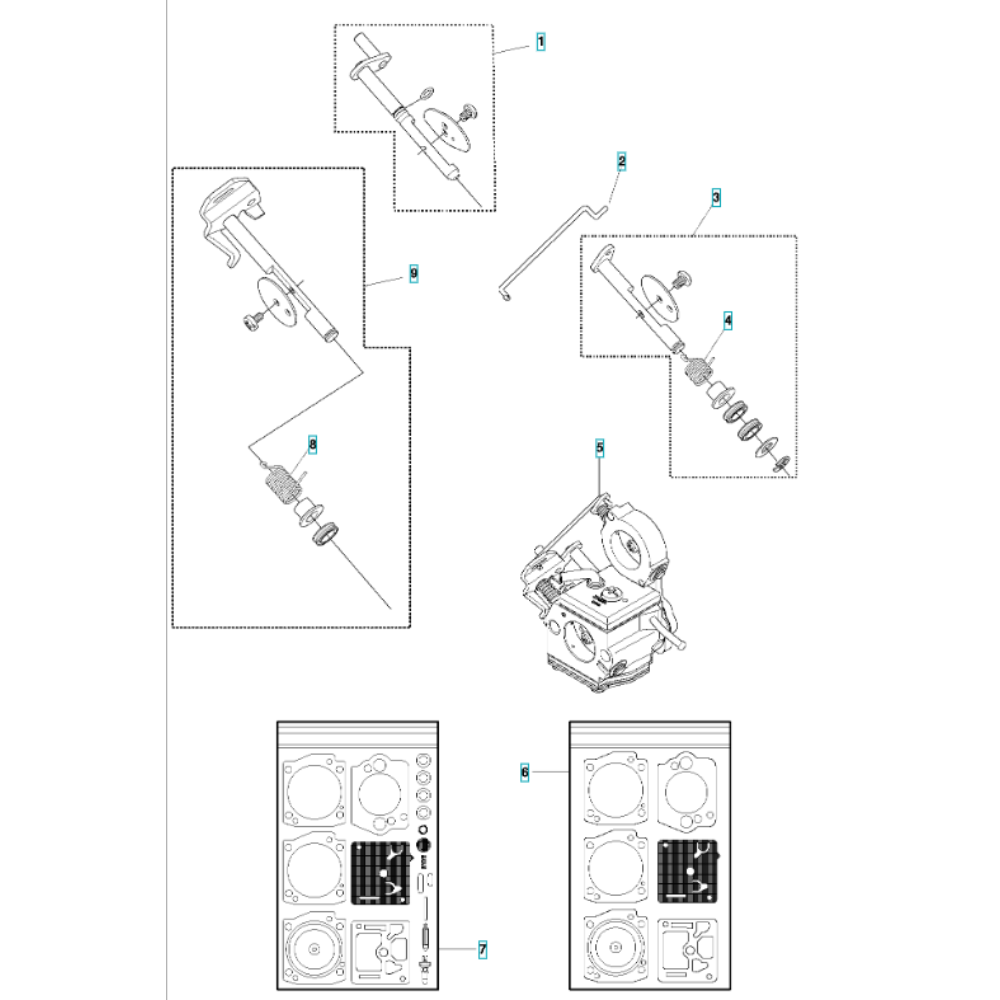 1
2
3
9
4
8
5
6
7