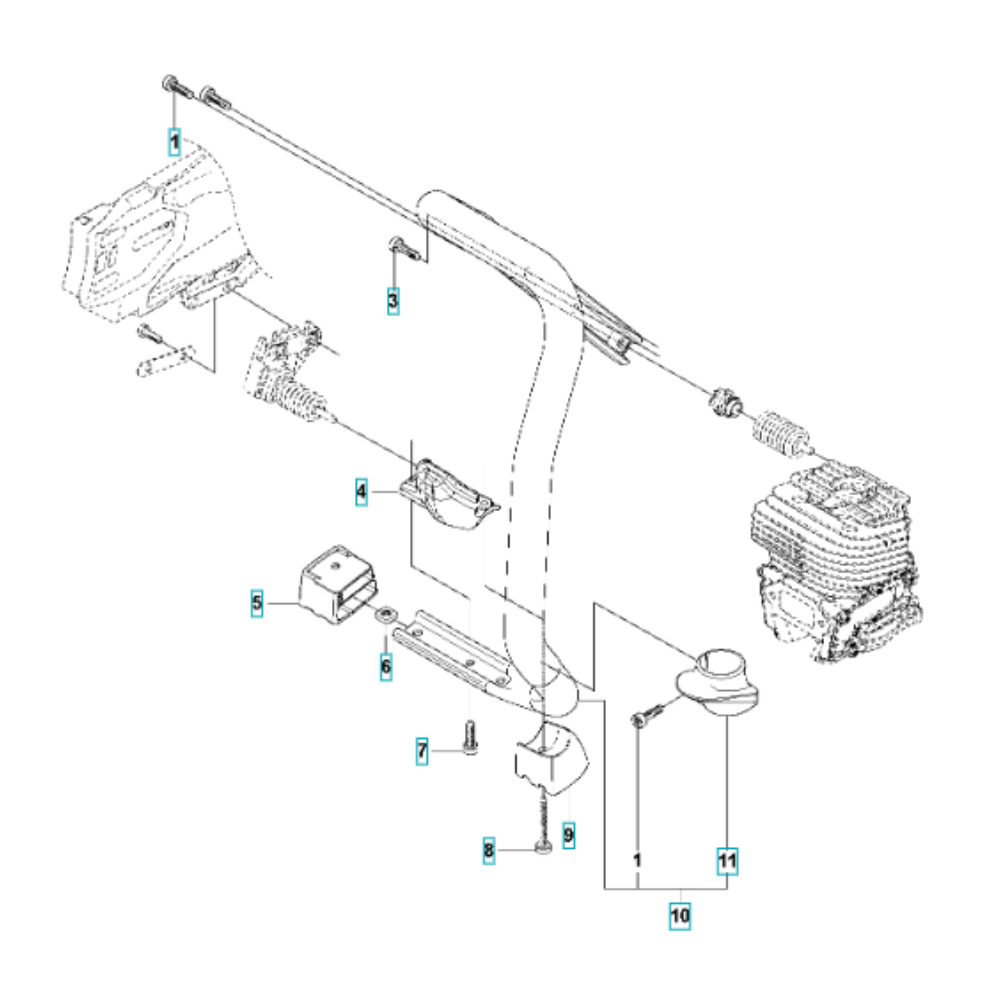 1

3

4

5

6

7

8

9

1

11

10