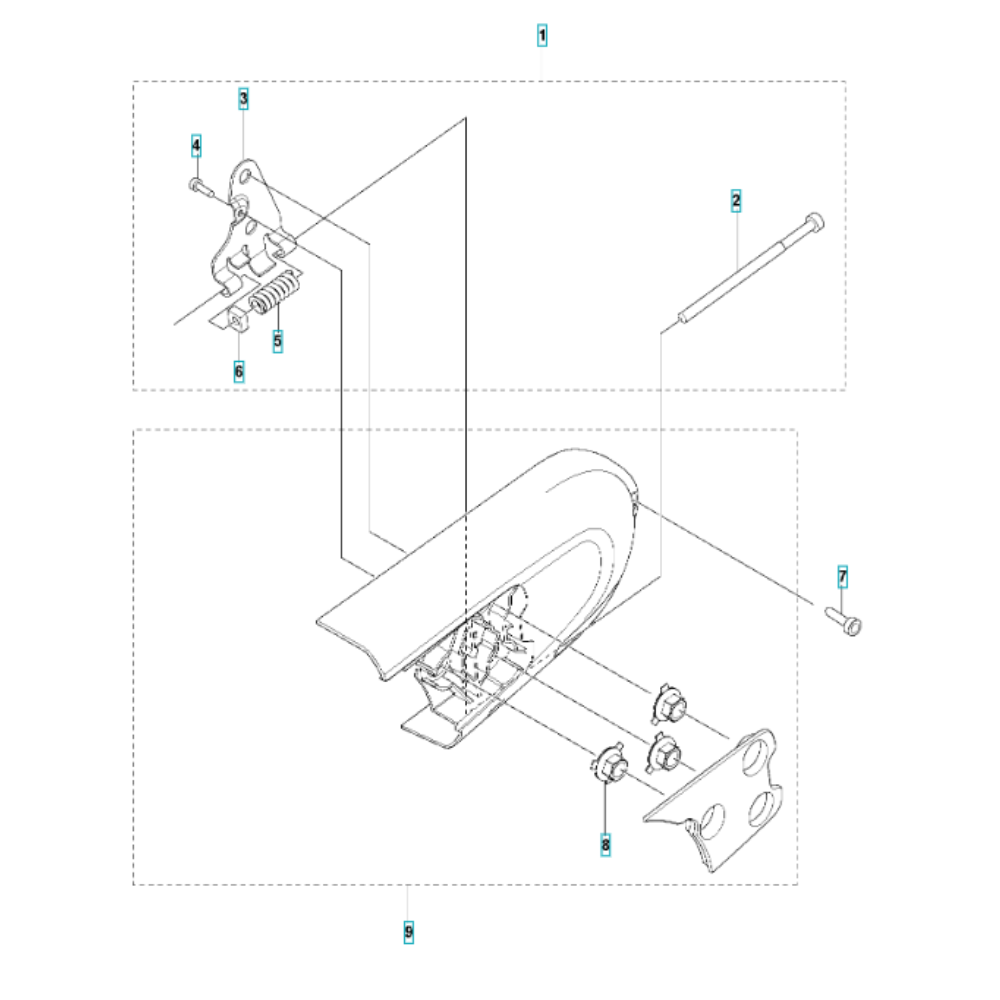 1
3
4
2
5
6
7
8
9