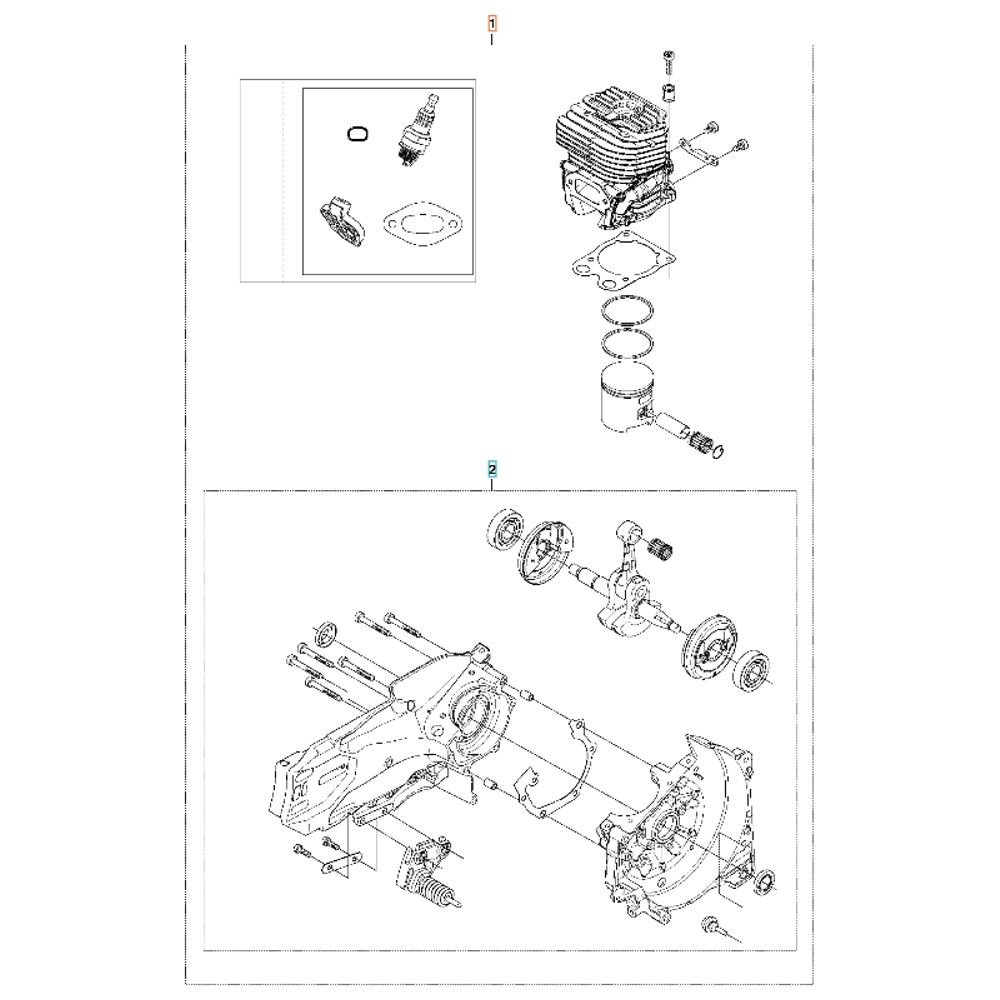 1

2