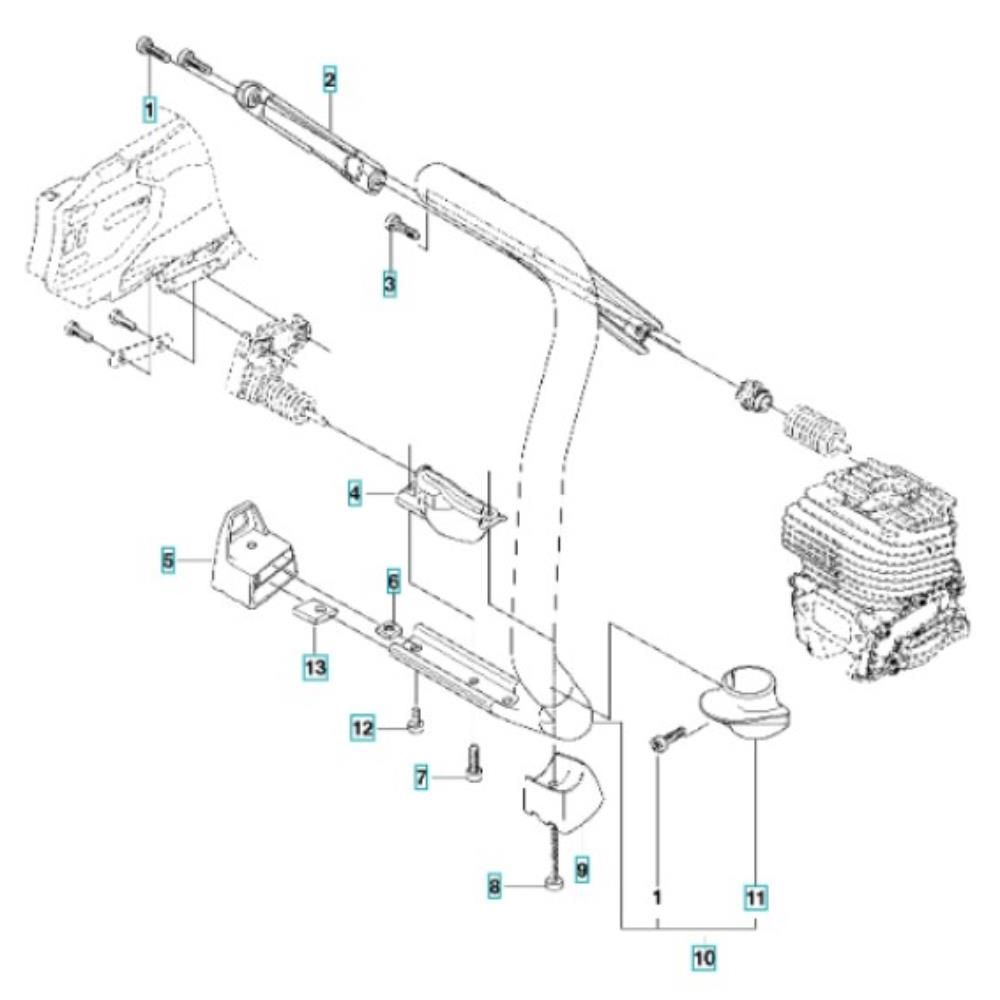 1
2
3
4
5
6
13
12
7
8
9
1
11
10