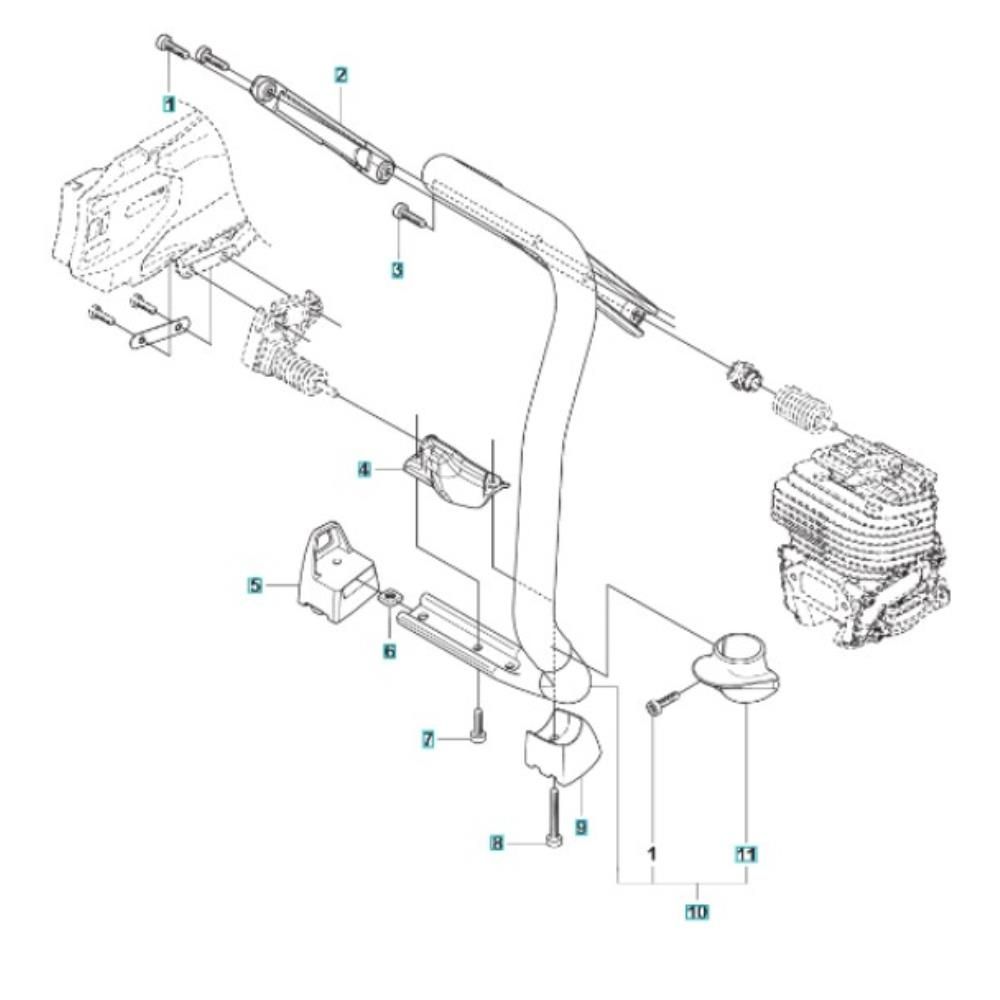 1
2
3
4
5
6
7
8
9
1
11
10