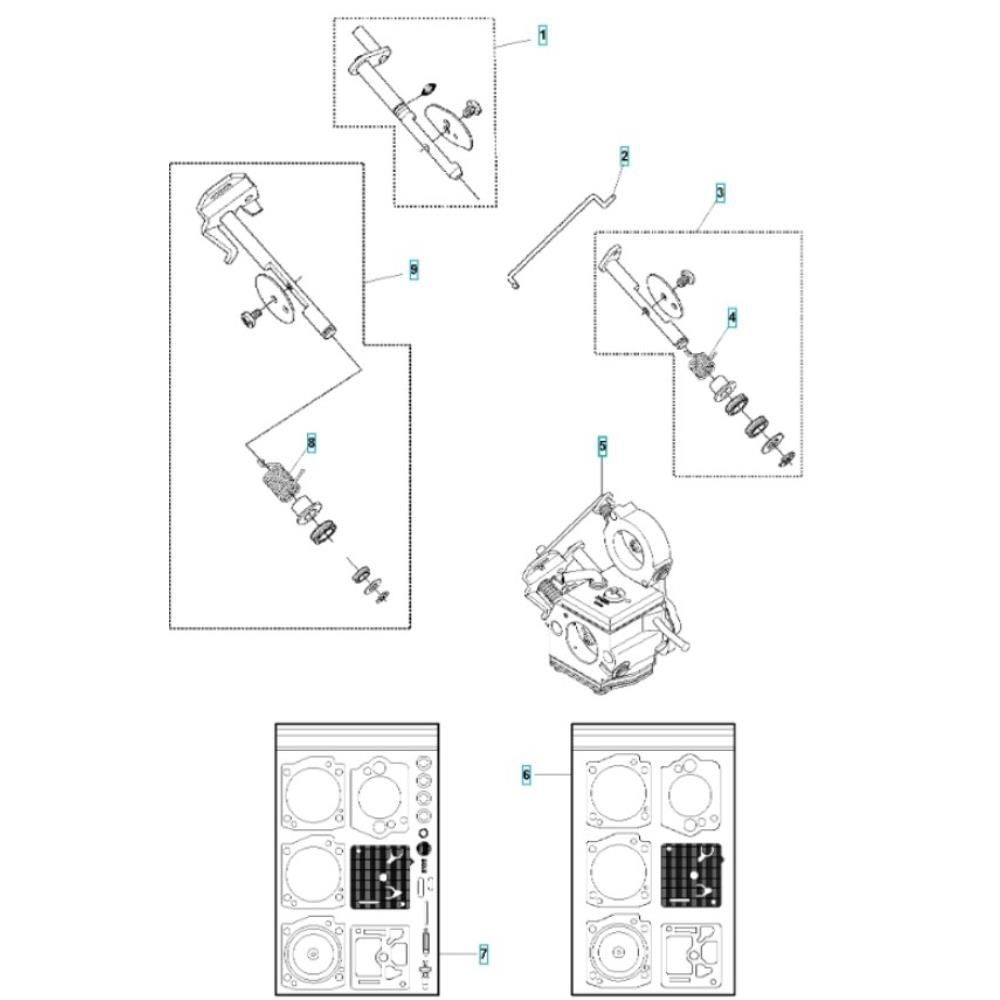 1
2
3
9
4
8
5
6
7