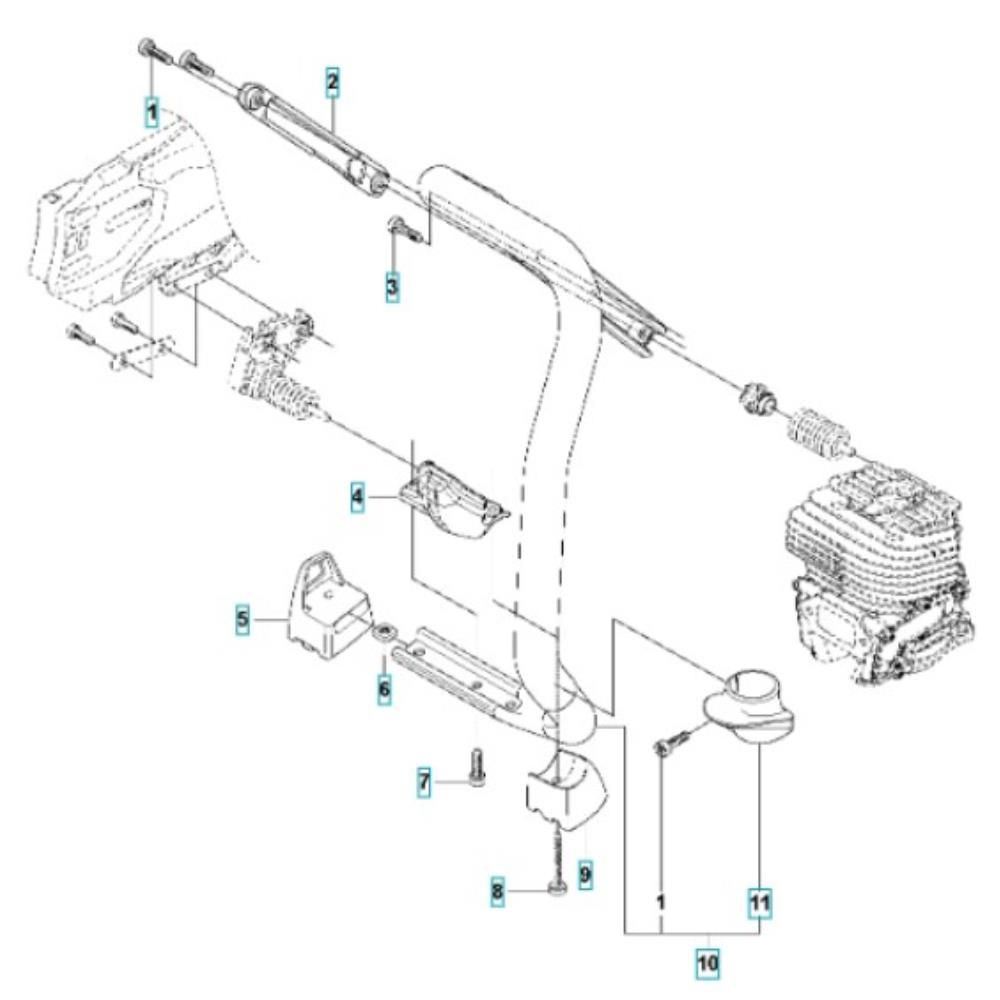 1
2
3
4
5
6
7
8
9
1
11
10