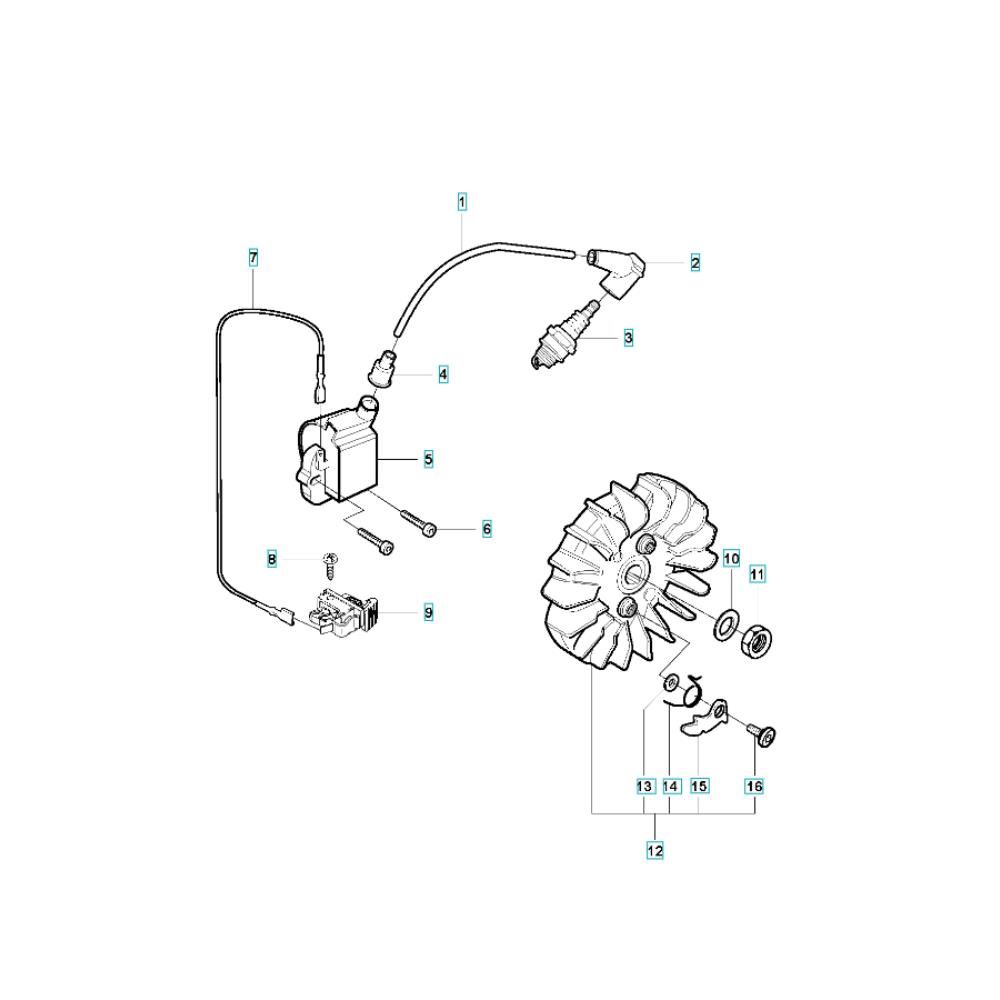 1
7
2
3
4
5
6
8
9
10
11
13
14
15
16
12