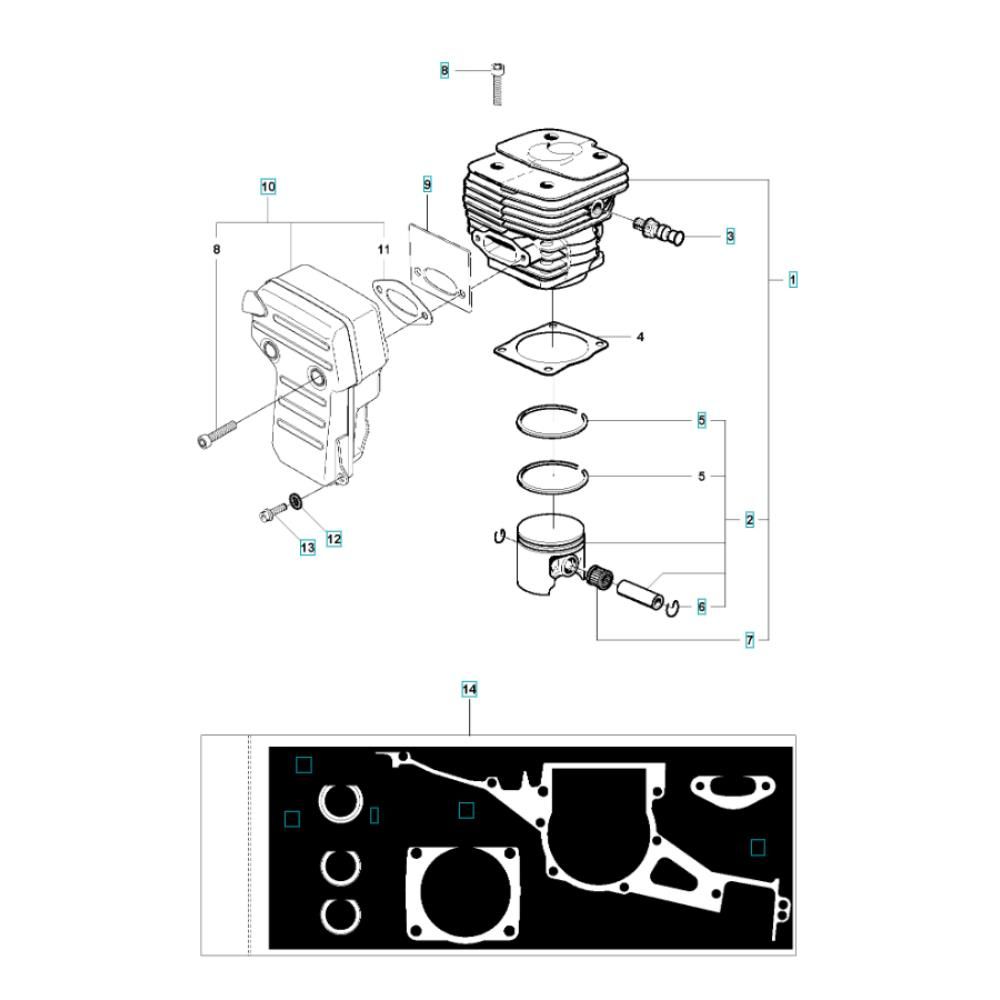 8
10
9
8
11
3
1
4
5
5
2
13
12
6
7
14