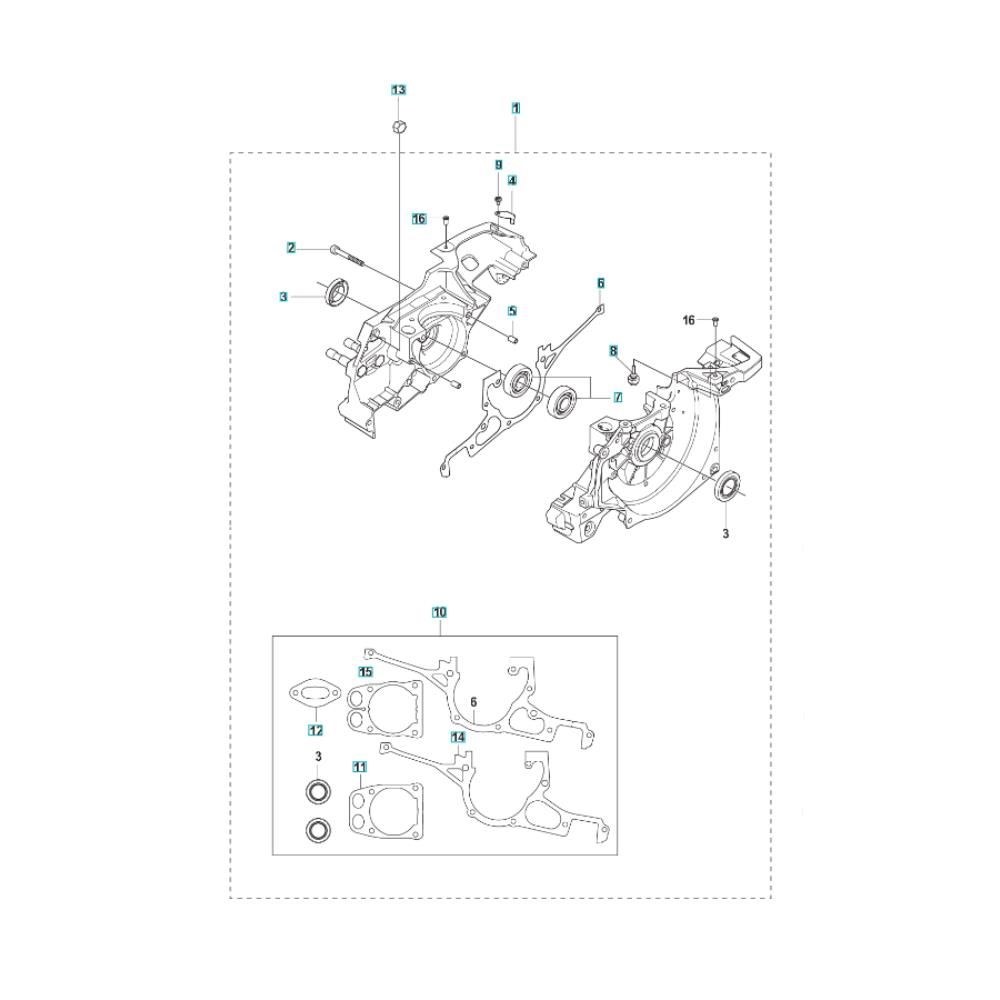 13
1
9
4
16
2
3
5
6
16
8
7
3
10
15
6
12
14
3
11