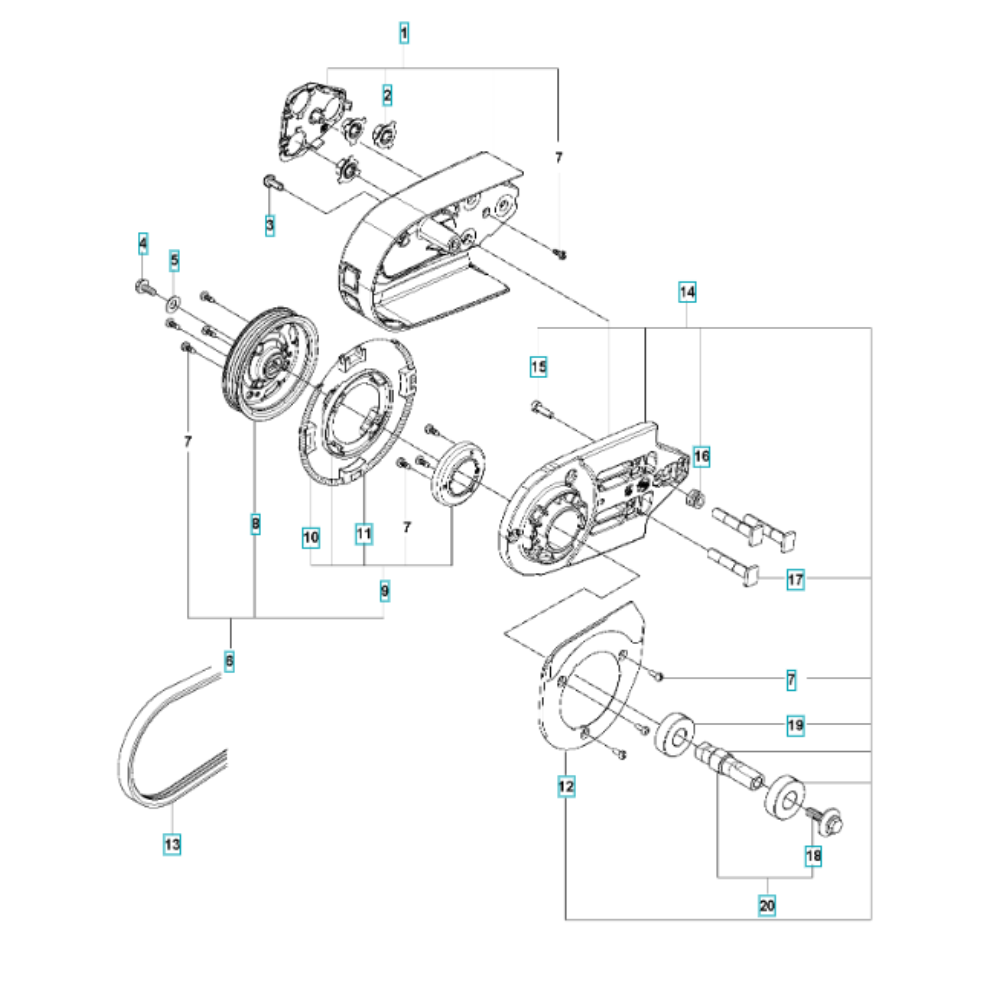 1
2
7
3
4
5
14
15
16
7
8
10
11
7
17
9
6
7
19
12
13
18
20