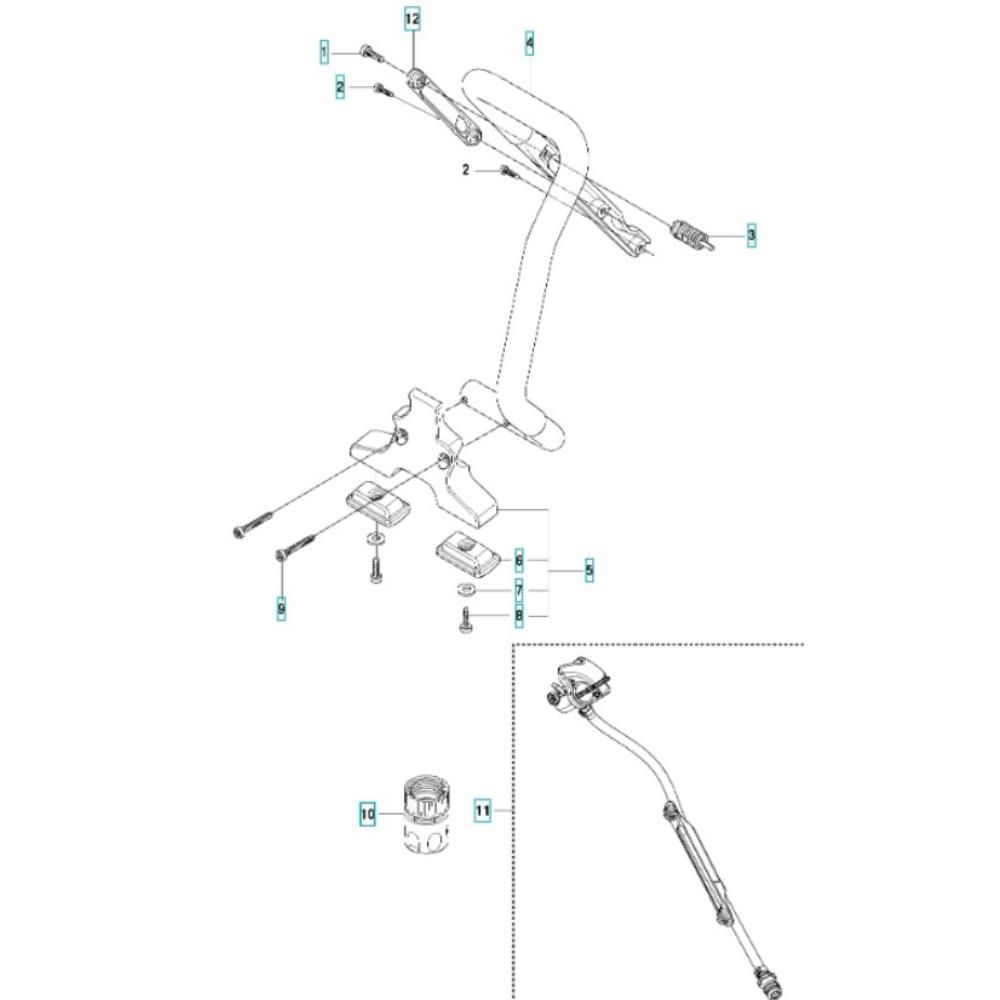 1
12
4
2
2
3
6
5
7
8
9
10
11