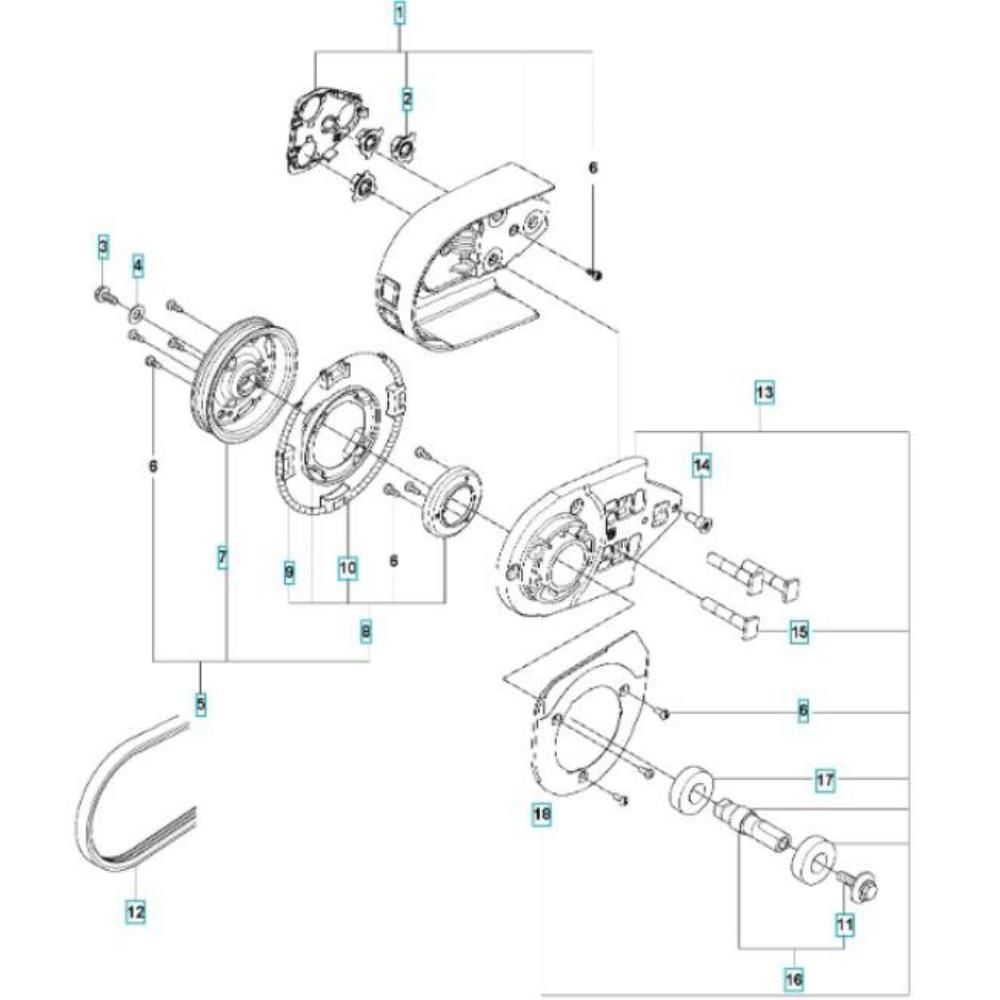 1
2
6
3
4
6
7
9
10
6
8
5
12
13
14
15
6
17
18
11
16