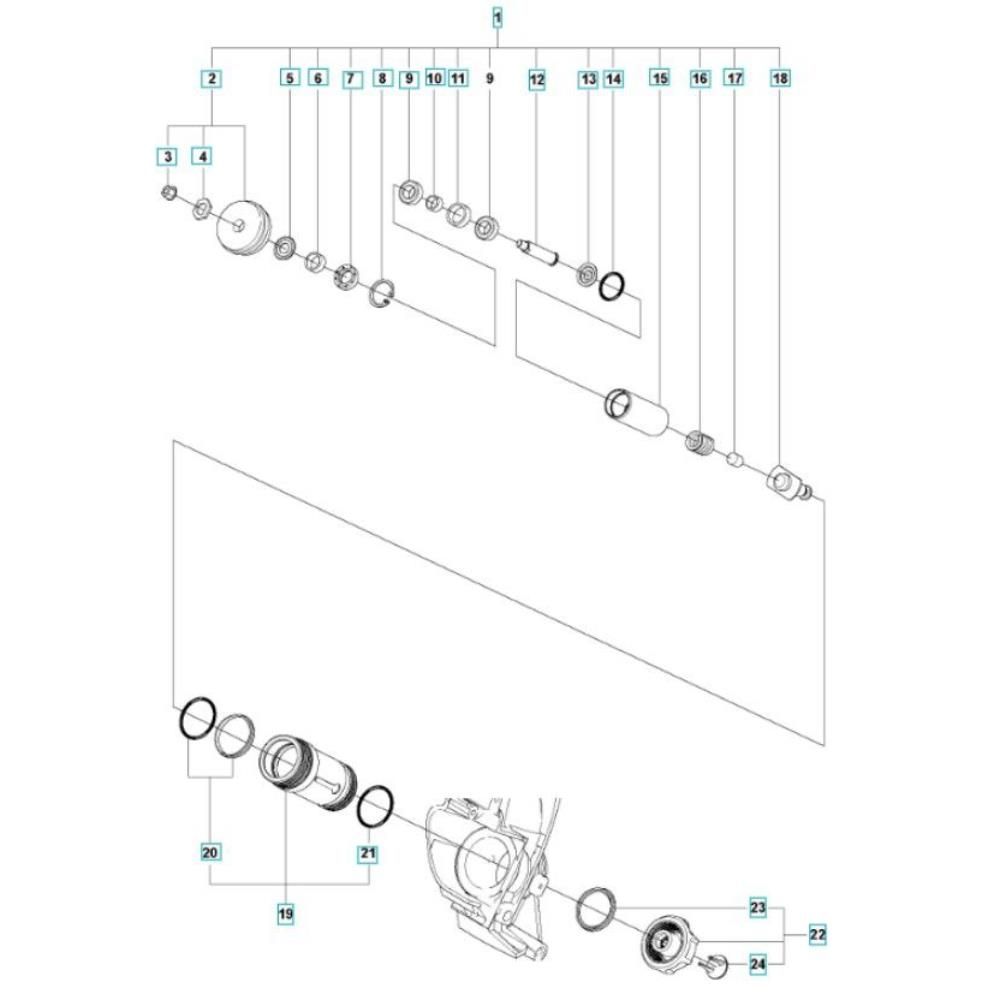 1
2
5
6
7
8
9
10
11
9
12
13
14
15
16
17
18
3
4
20
21
19
23
22
24