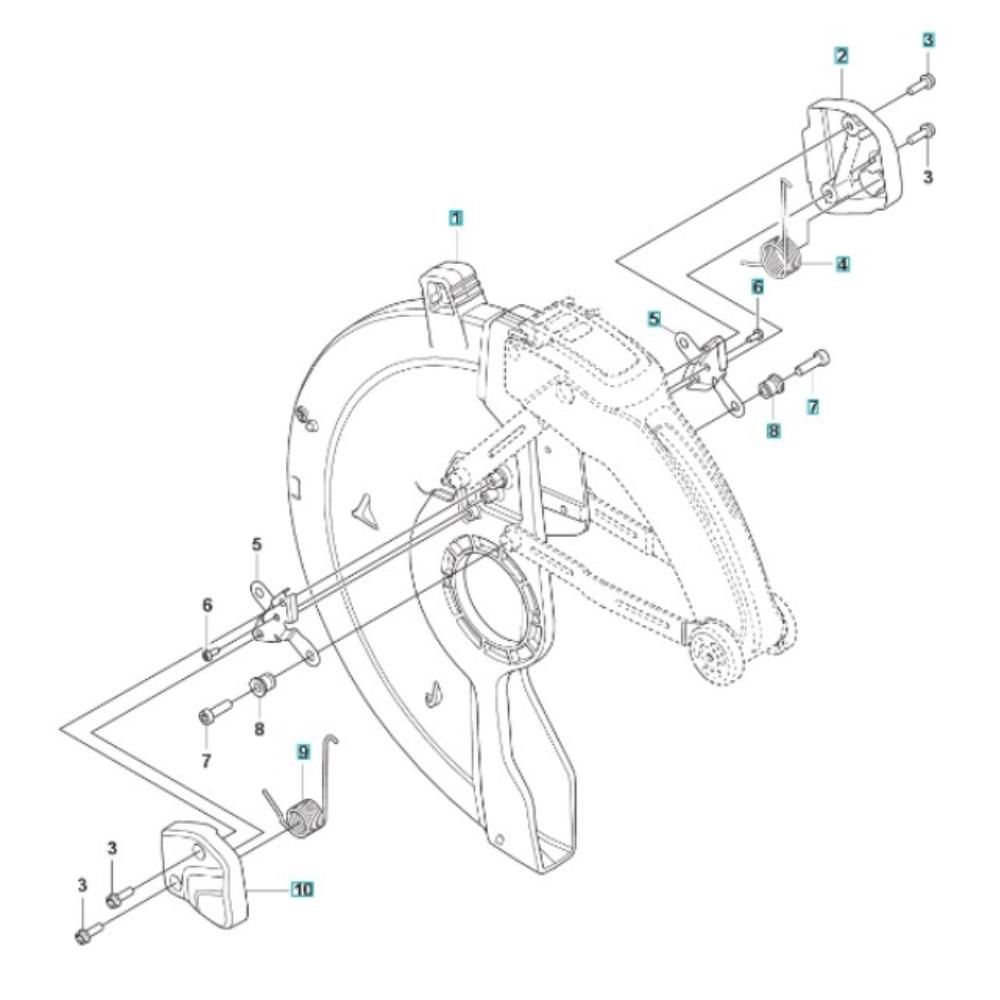 2
3
3
1
4
6
5
7
8
5
6
8
7
9
3
3
10