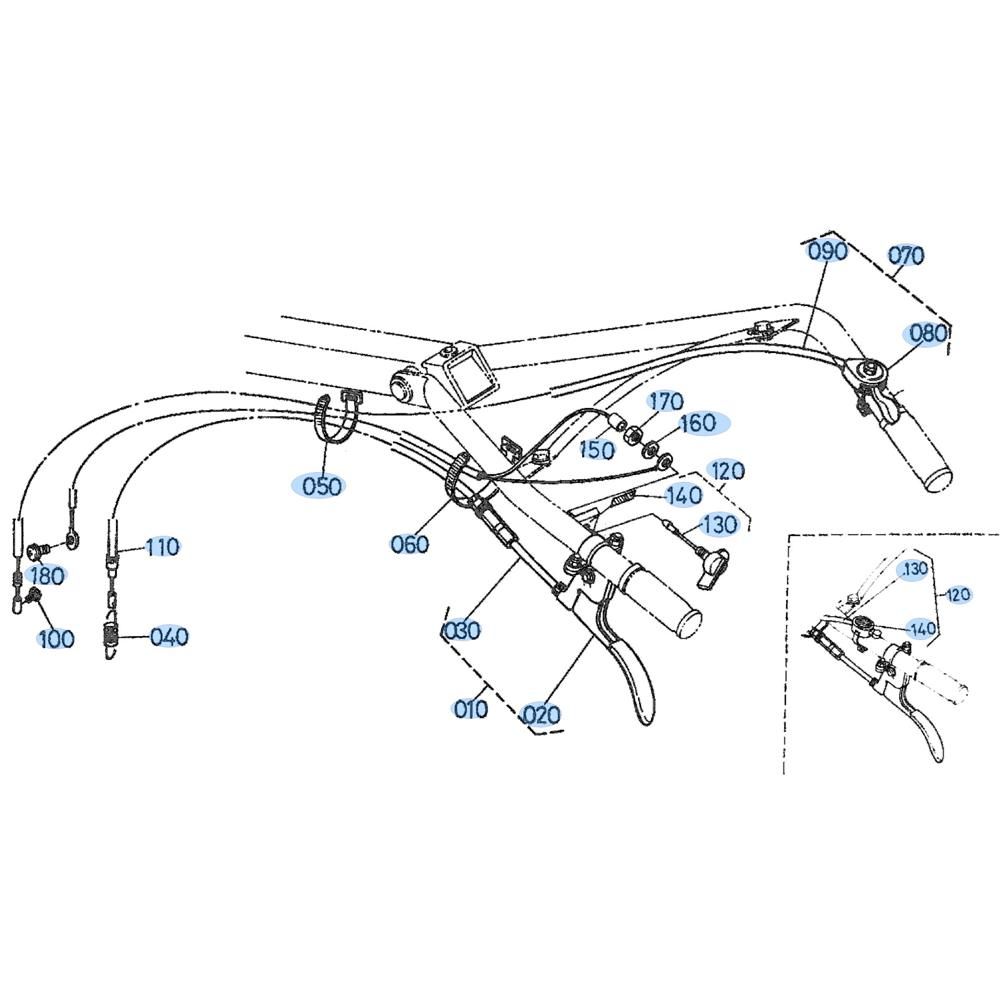 090
070
080
170
160
150
120
140
130
050
060
110
180
100
040
030
010
020
130
120
140