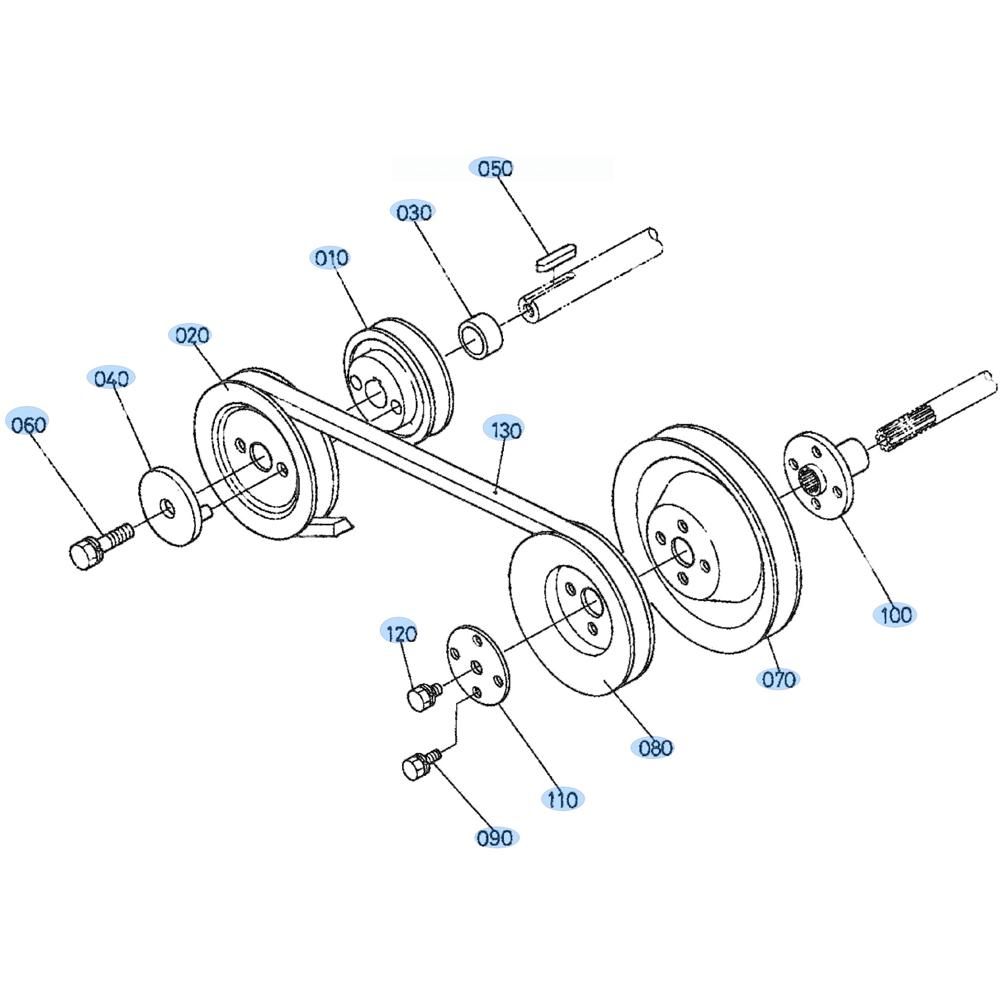 050
030
010
020
040
060
130
100
070
120
080
110
090