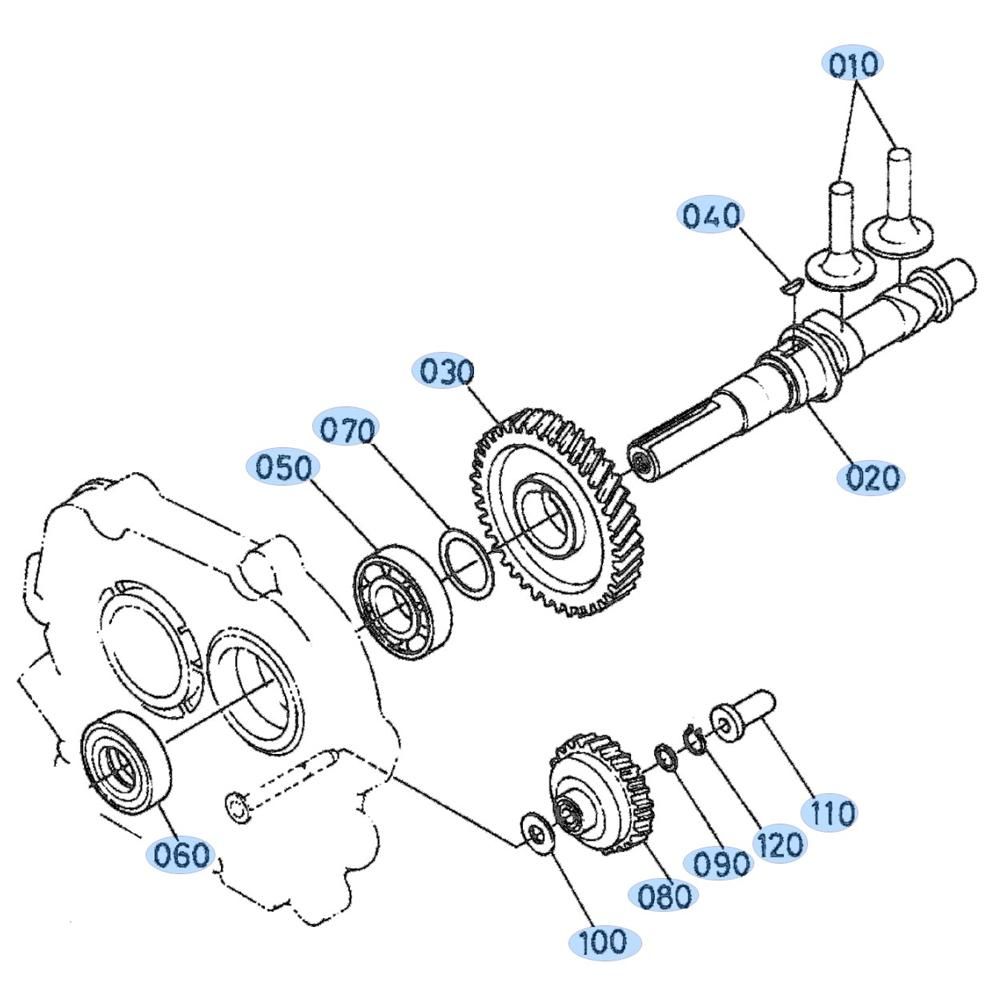 010
040
030
070
050
020
060
110
120
090
080
100