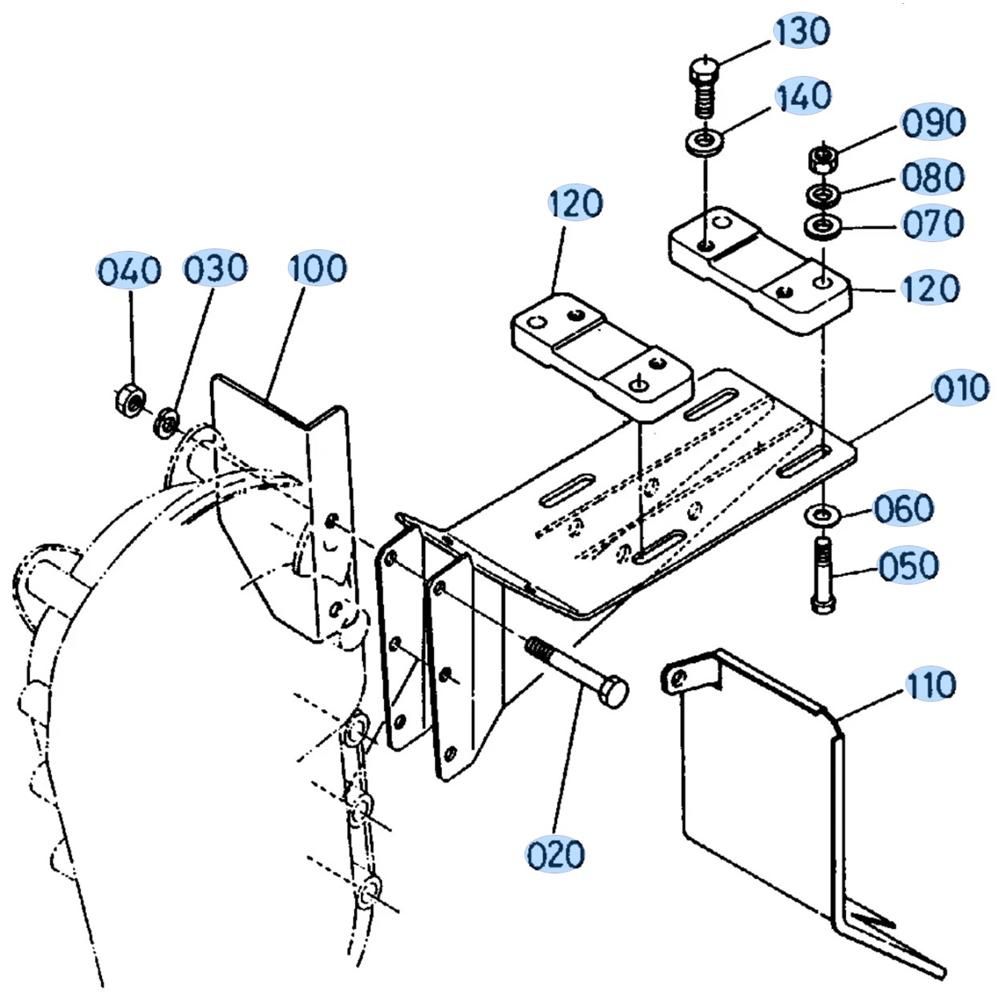 130
140
090
080
070
120
120
040
030
100
010
060
050
110
020