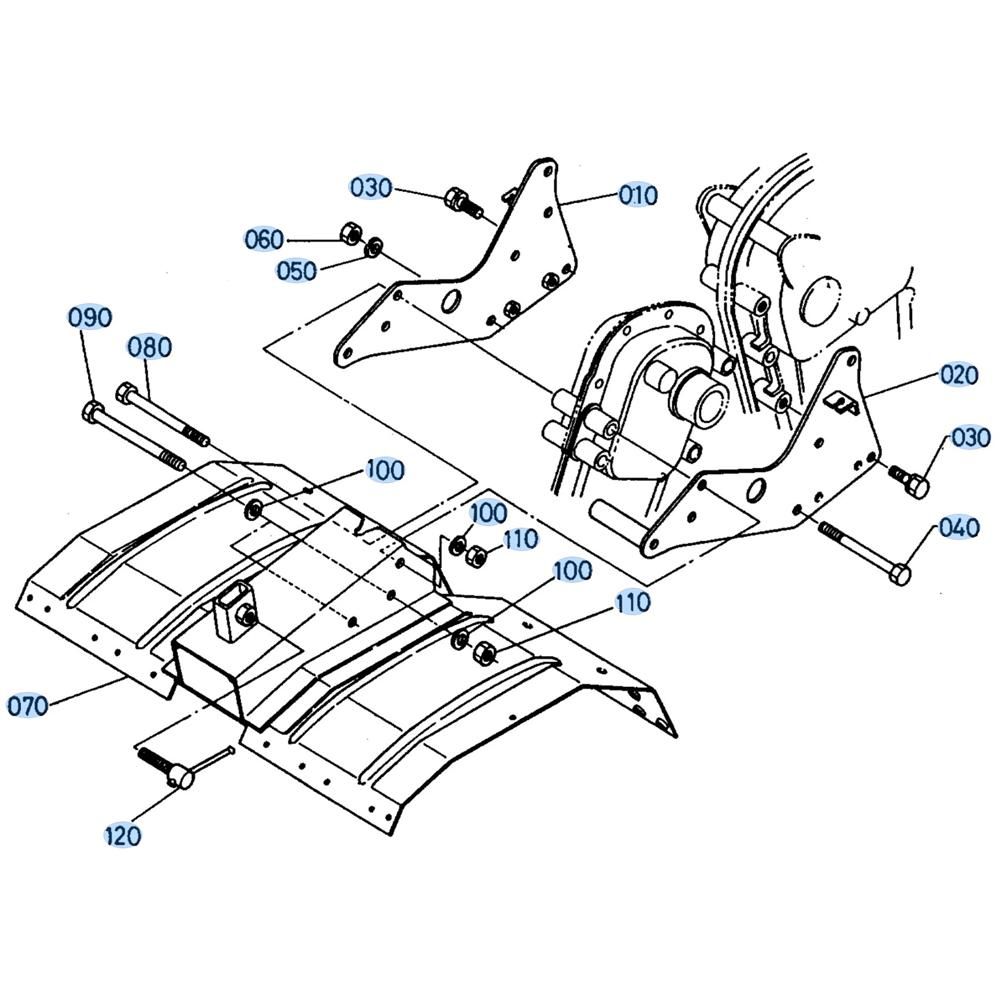 030
010
060
050
090
080
020
030
100
100
110
040
100
110
070
120