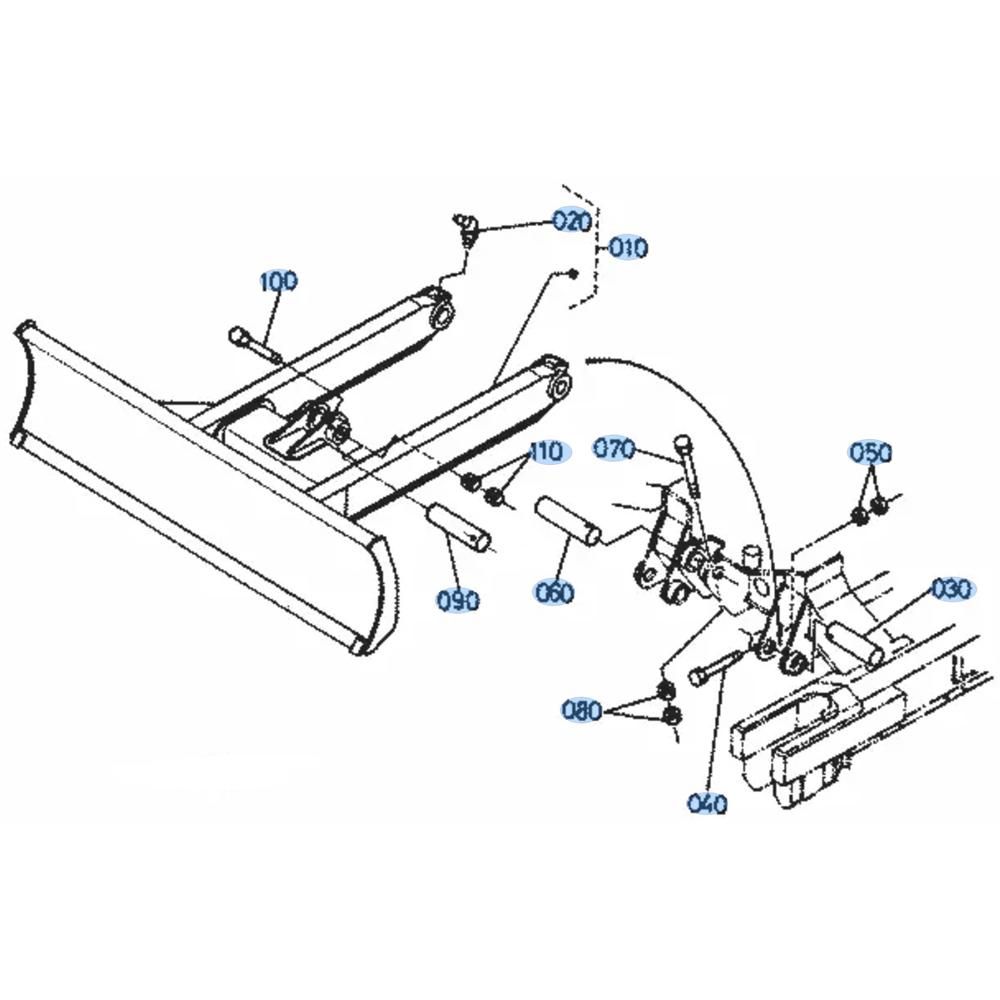 020
010
100
110
070
050
090
060
030
080
040