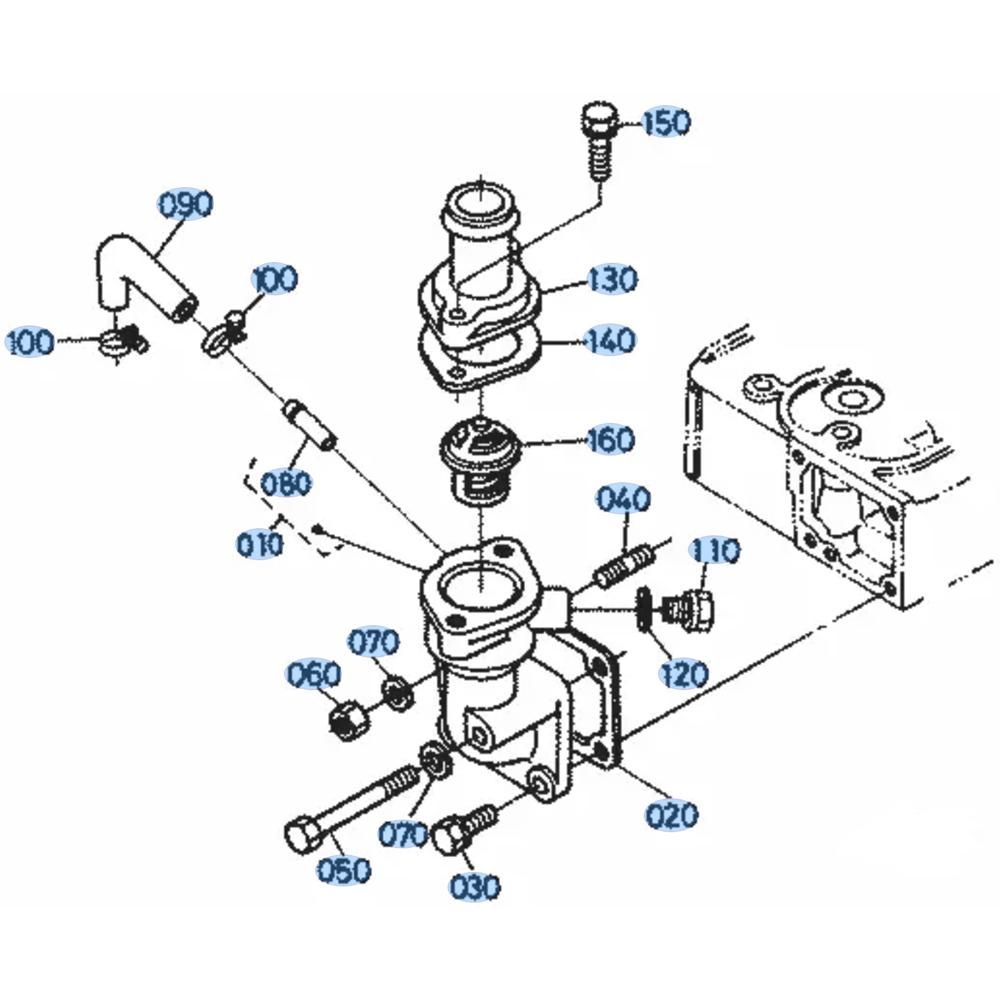 150
090
100
130
100
140
160
080
040
010
110
070
060
120
020
070
050
030