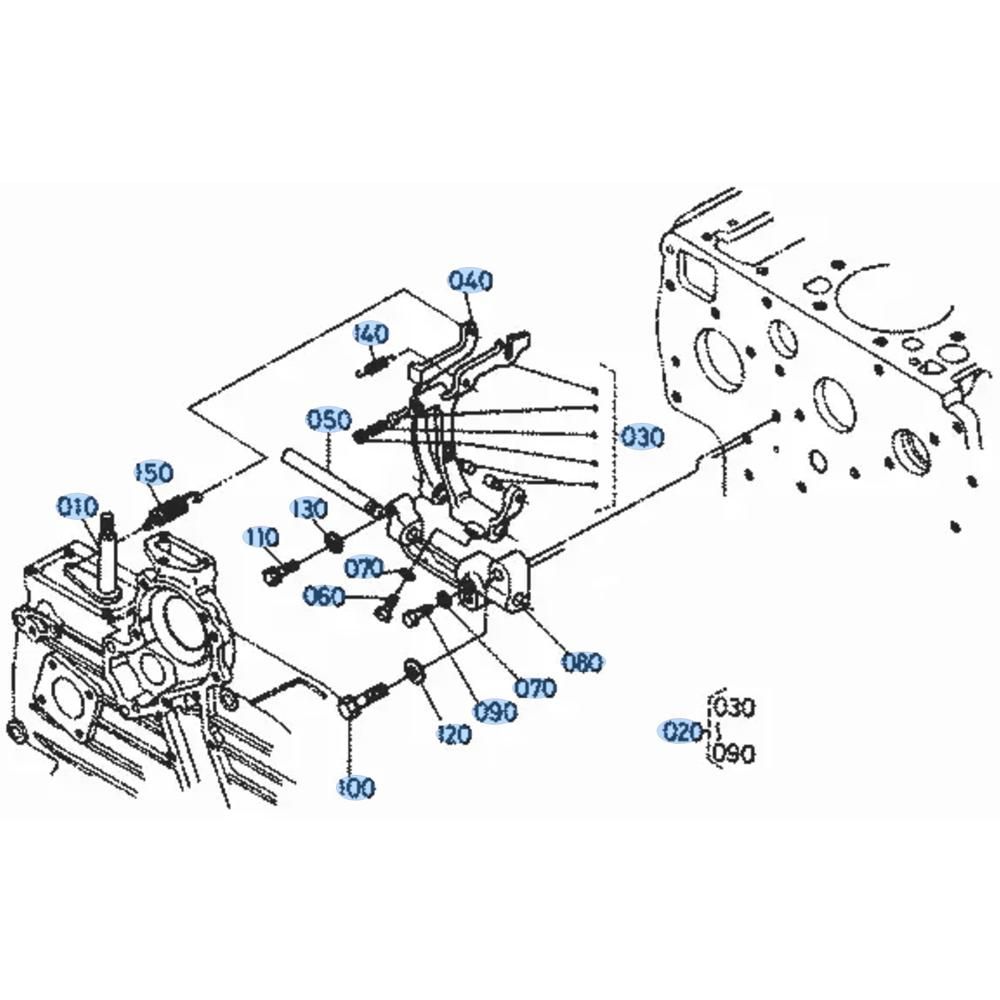 040
140
050
030
150
010
130
110
070
060
080
070
090
120
100
020
030
090