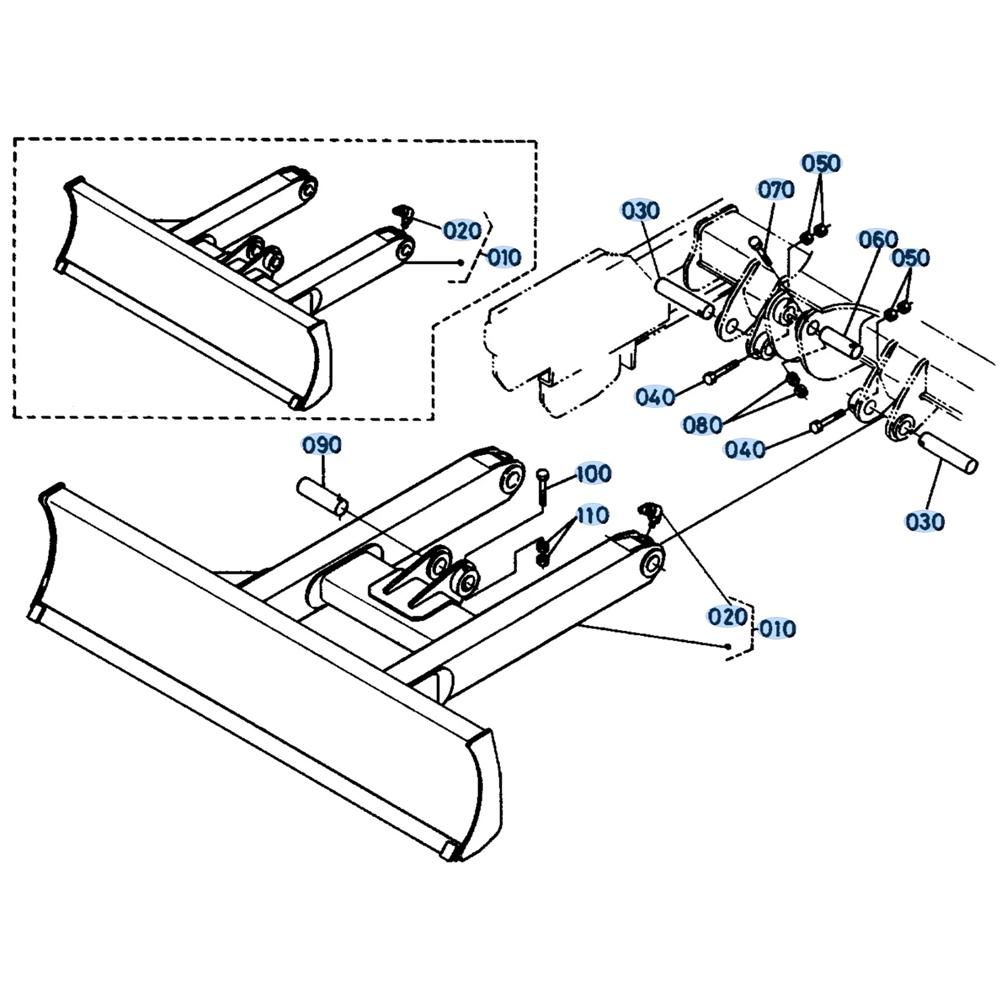 020
010
030
070
050
060
050
040
080
040
030
090
100
110
020
010