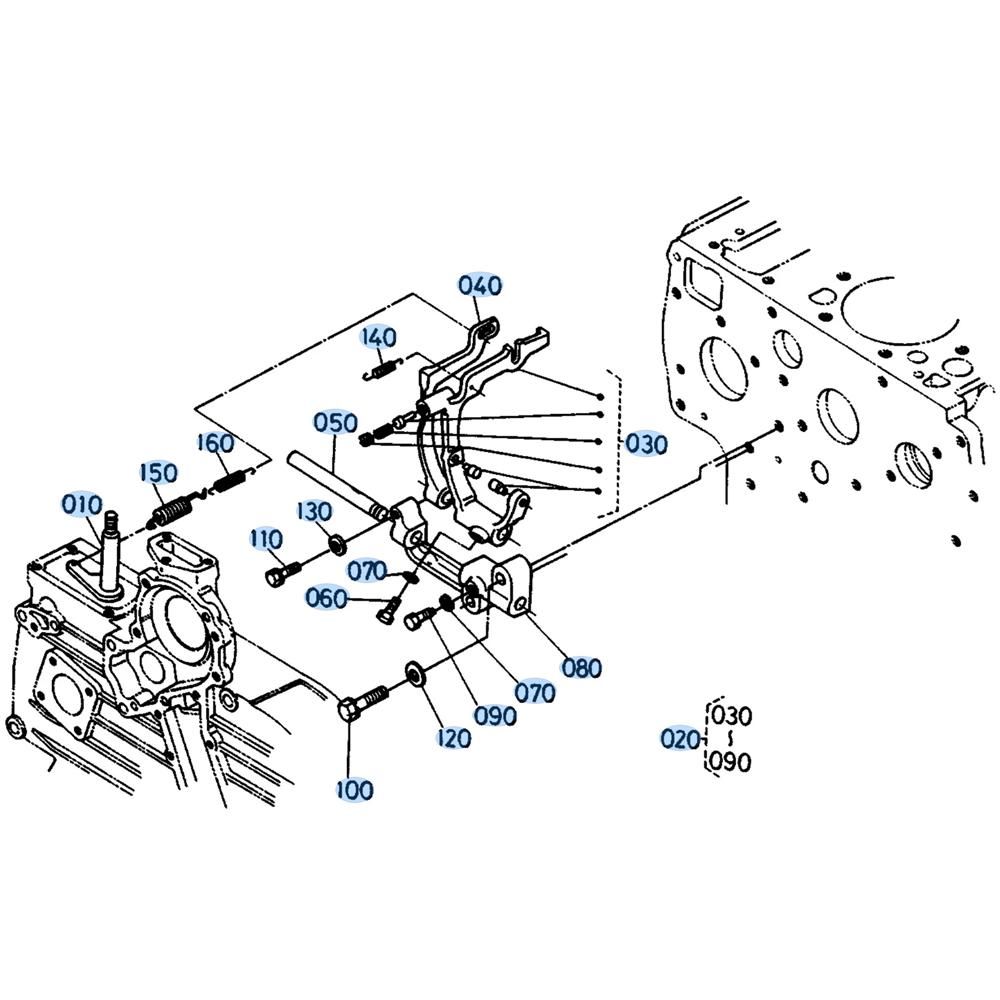 040
140
050
030
160
150
010
130
110
070
060
080
070
090
120
100
020
030
090