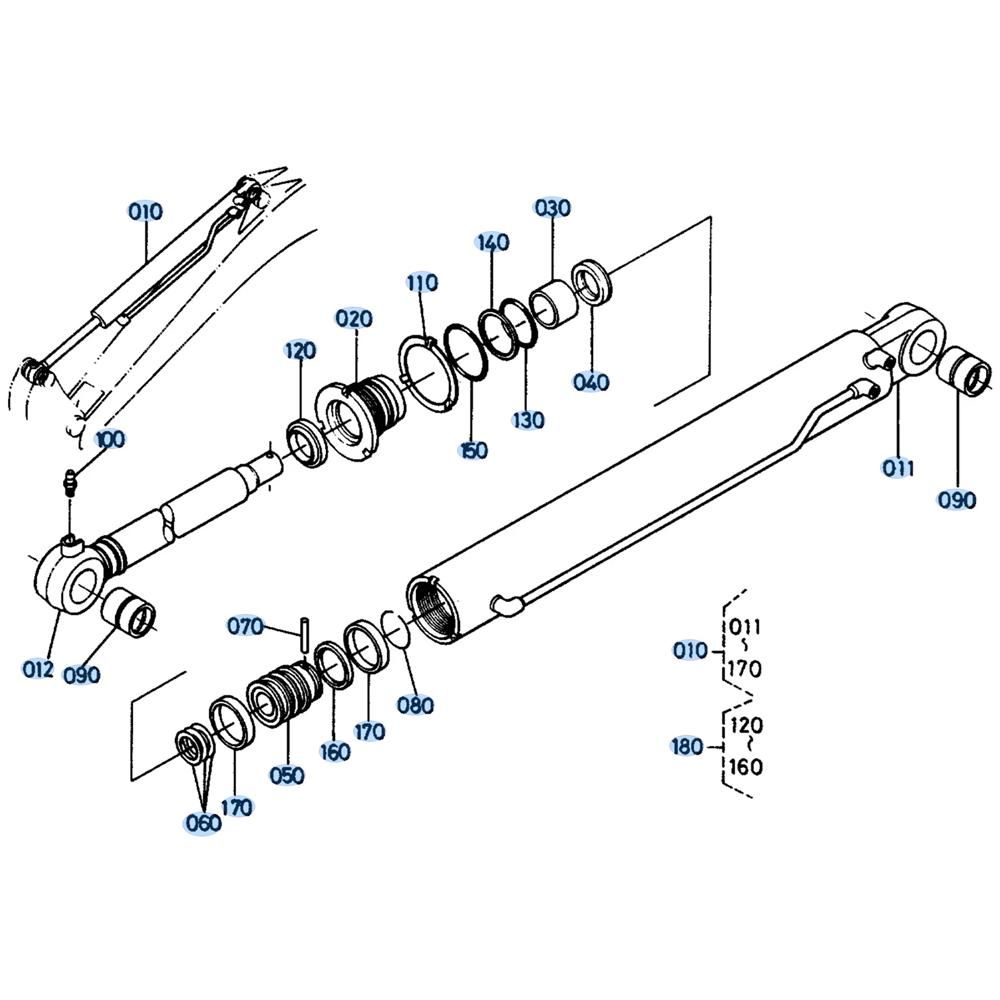 010
030
140
110
020
120
040
130
150
100
011
090
012
090
070
080
170
160
050
170
060
010
011
~
170
180
120
~
160