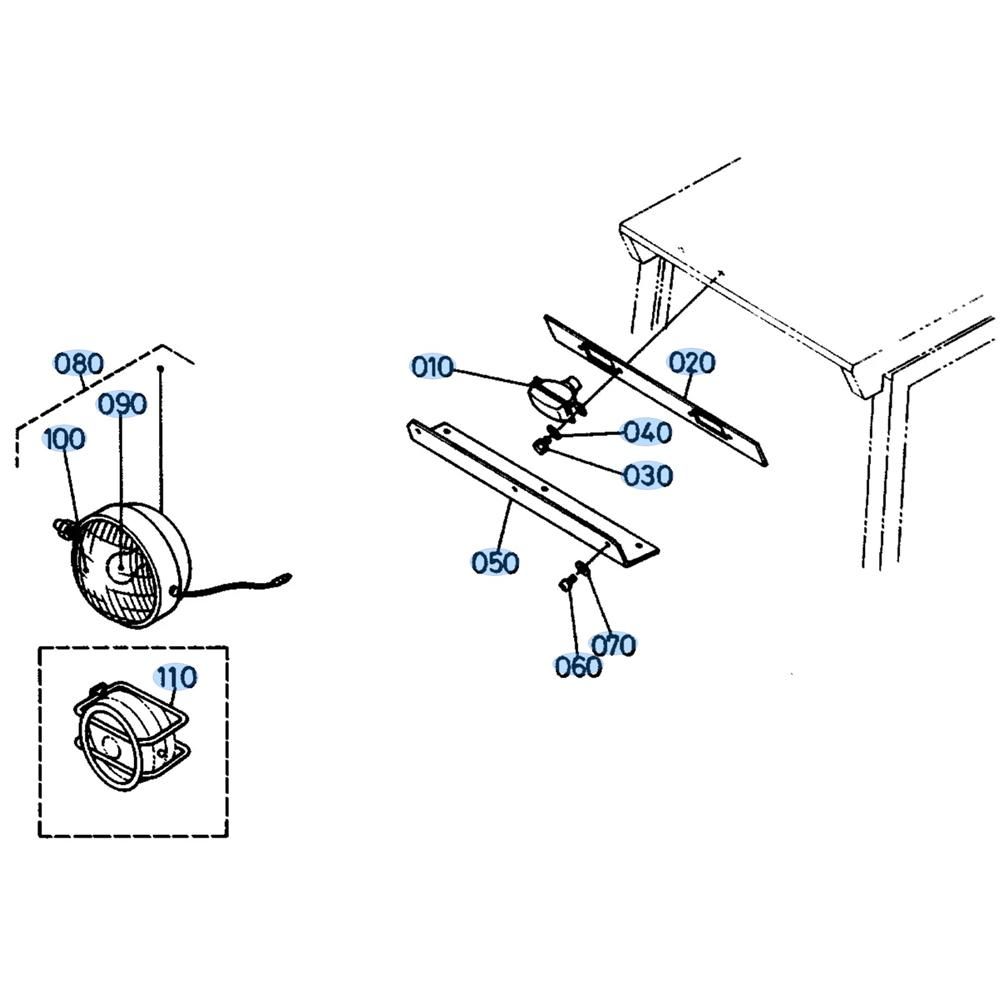 080
090
100
110
010
020
040
030
050
070
060