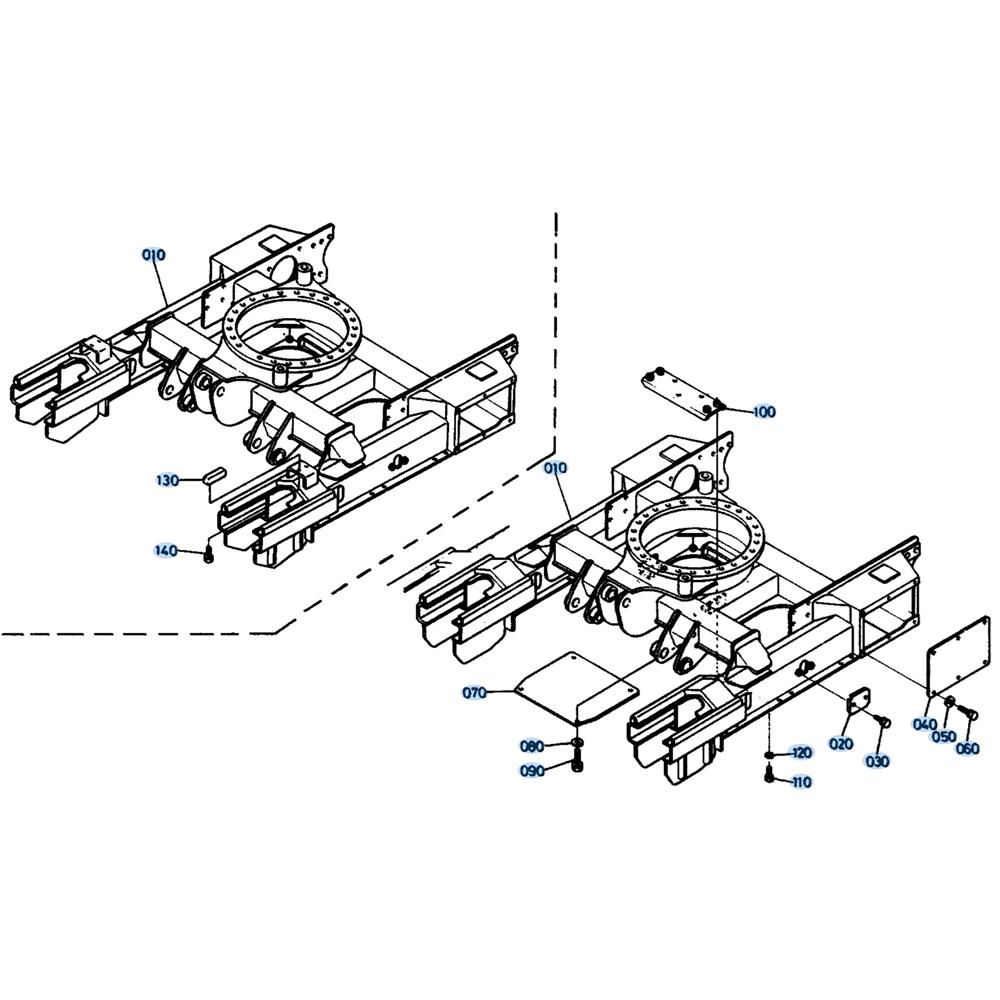 010
130
140
100
010
070
080
090
120
110
020
030
040
050
060