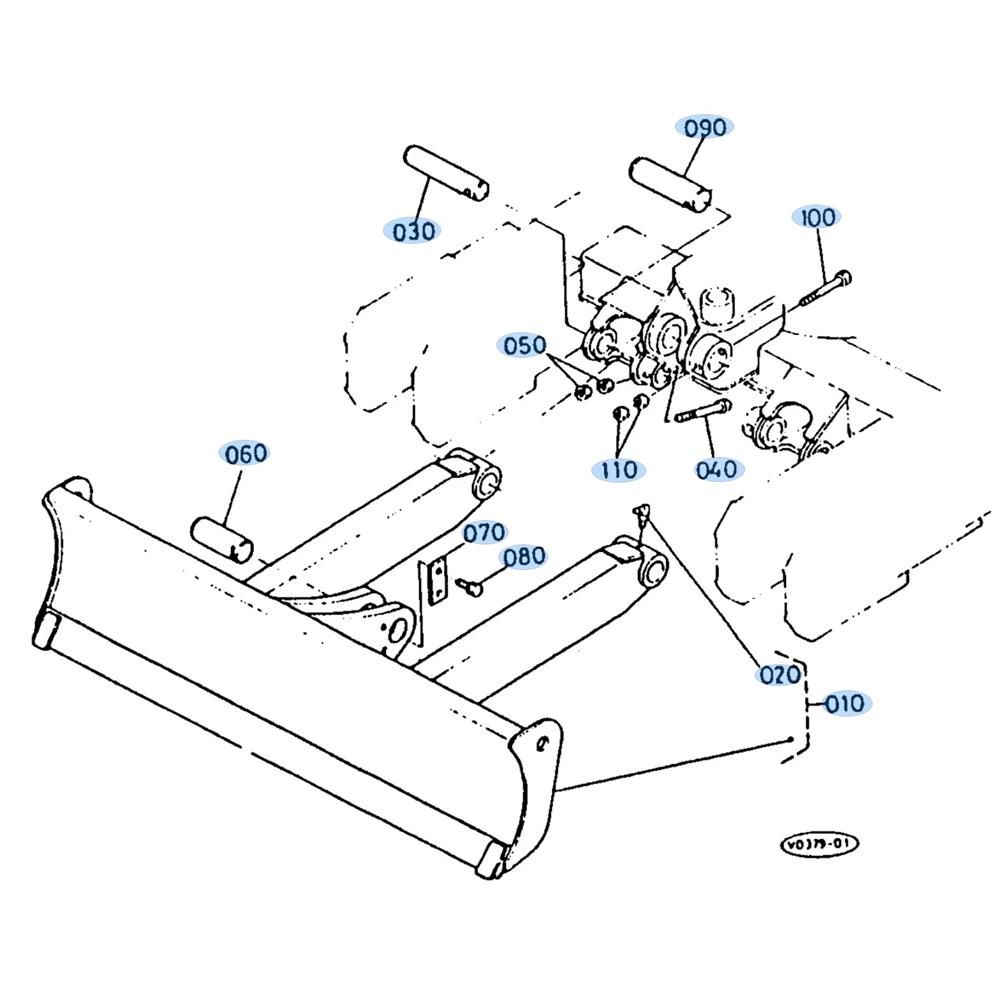 090
030
100
050
110
040
060
070
080
020
010
V0379-01