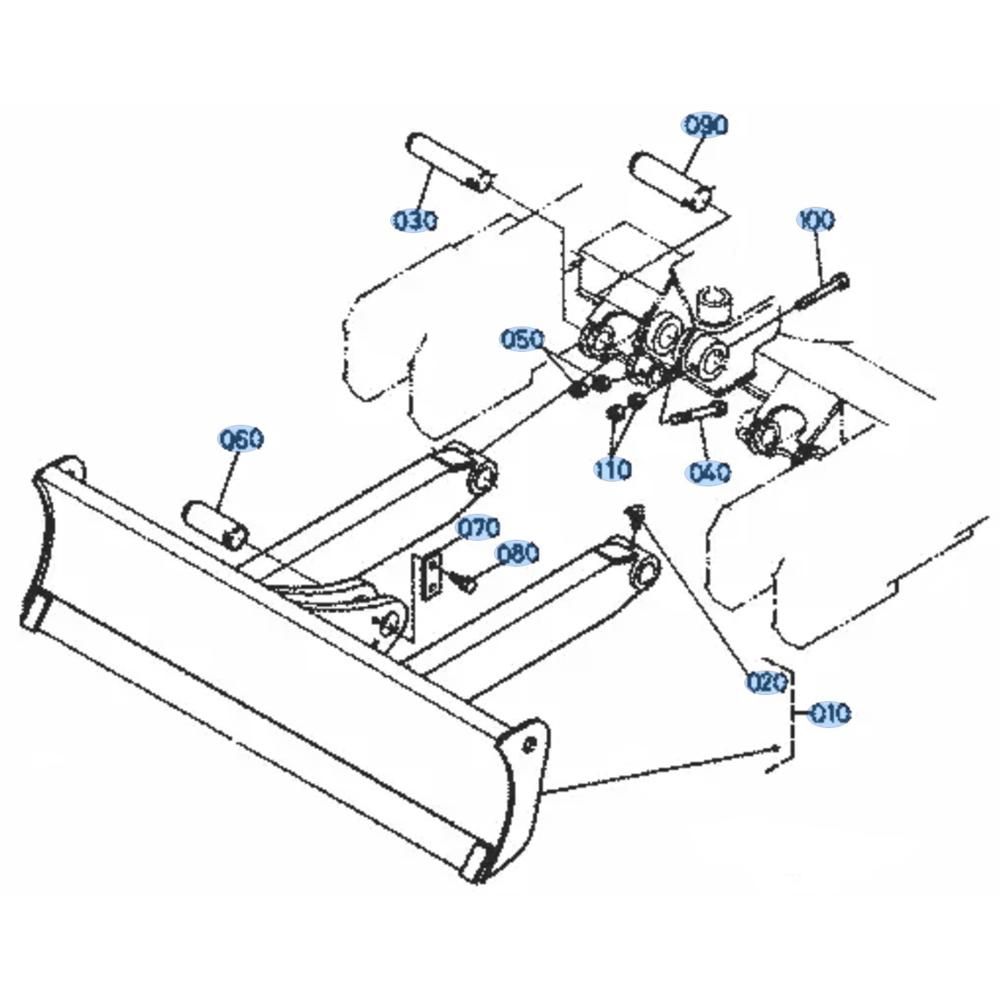 090
030
100
050
060
110
040
070
080
020
010