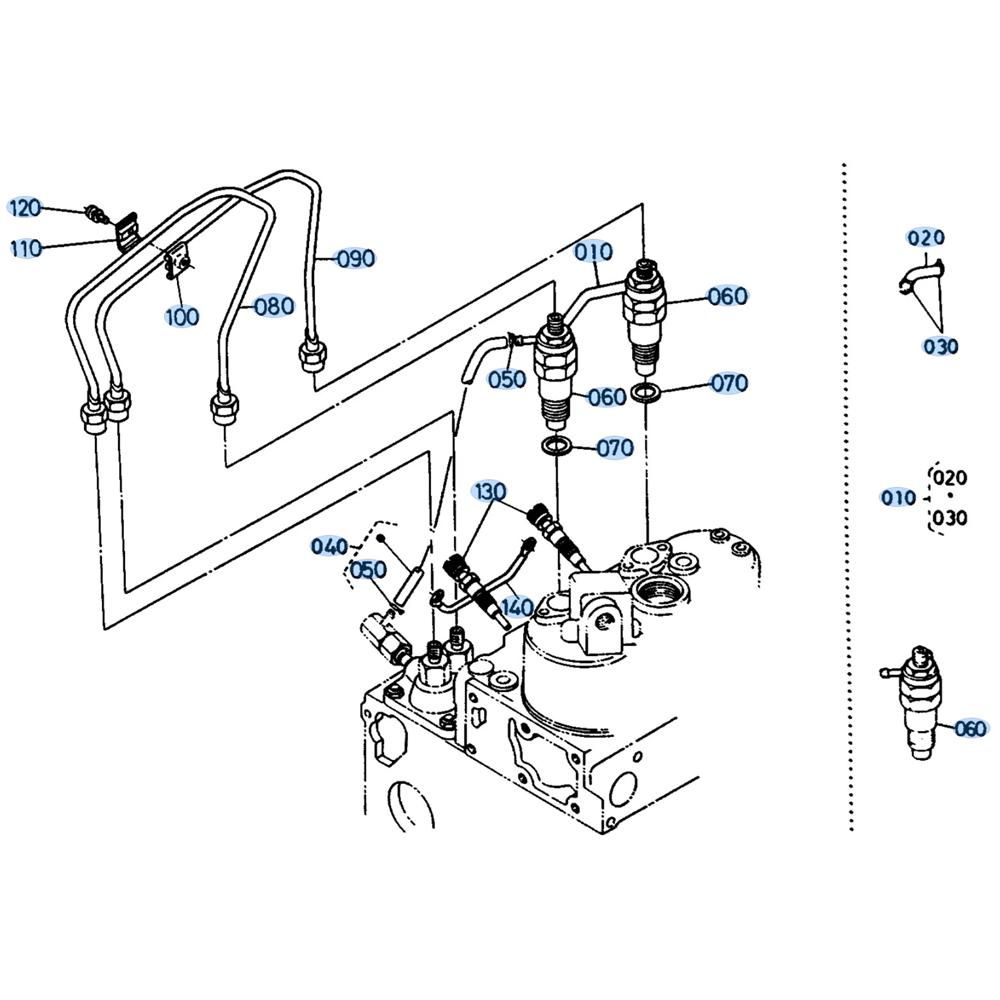 120
110
100
080
090
010
060
050
060
070
070
130
040
050
140
020
030
010
020
030
060