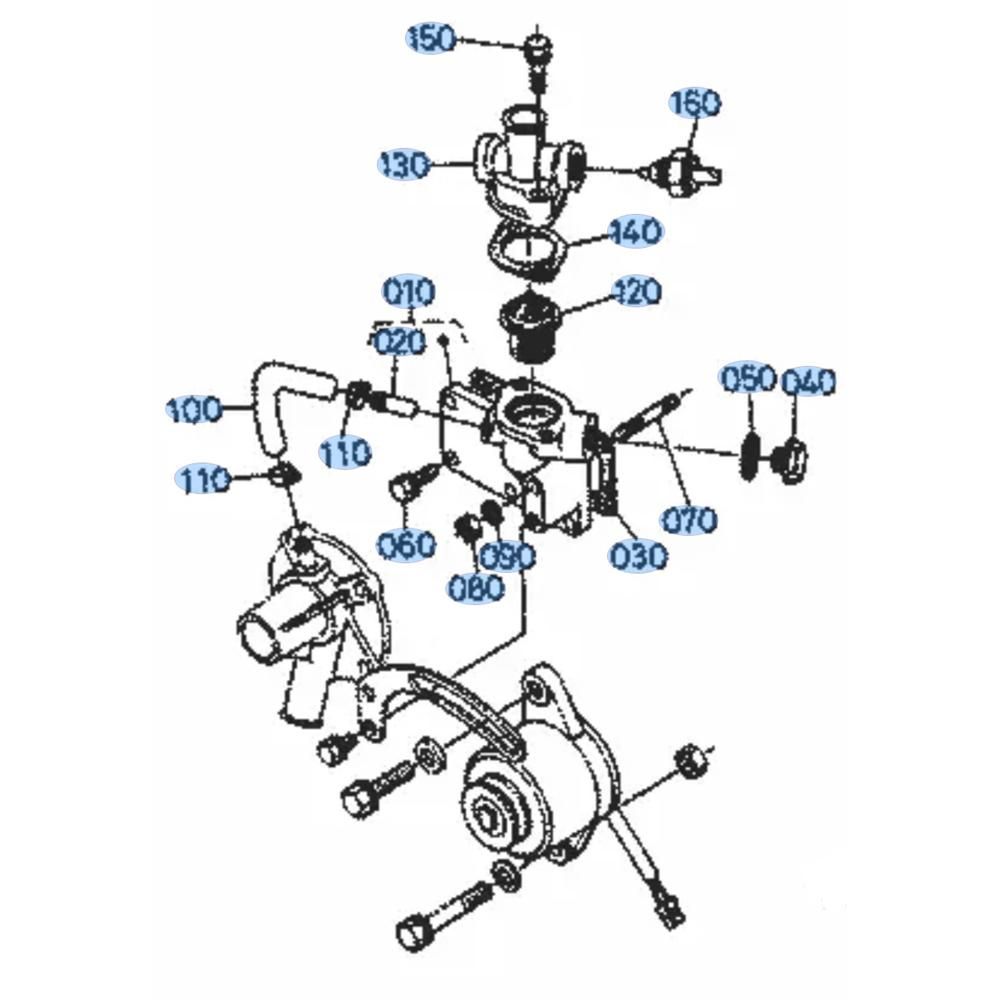 150
160
130
140
010
120
020
050
040
100
110
110
070
060
090
030
080