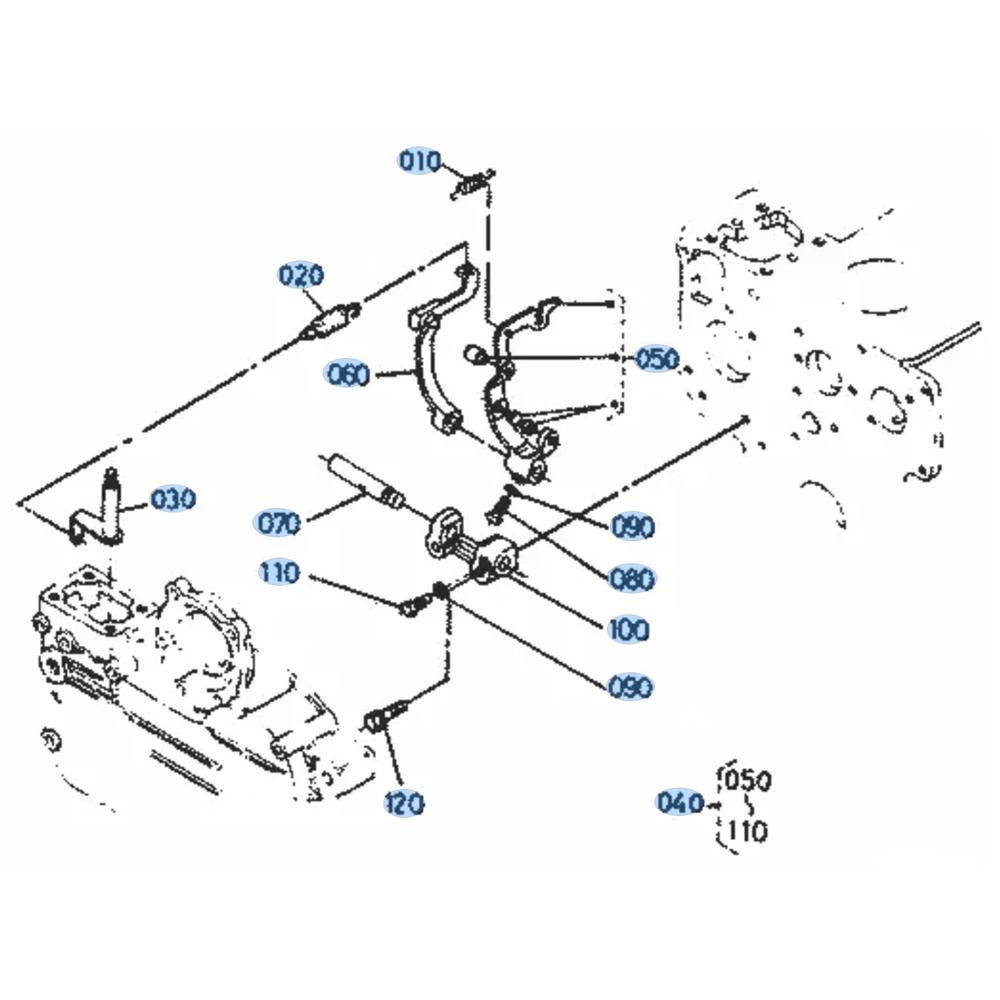 010
020
060
050
030
070
090
110
080
100
090
120
040
050
110