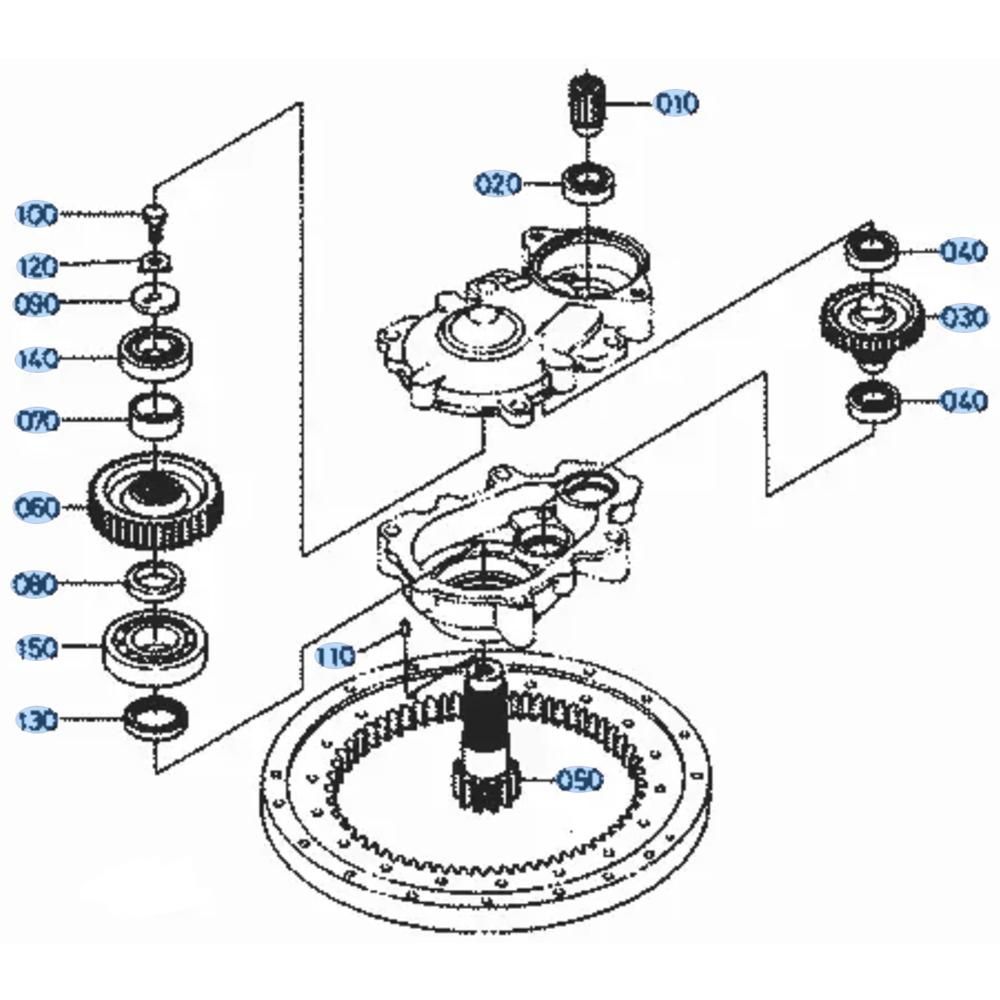 010
020
100
120
090
140
070
060
080
150
130
040
030
040
110
050