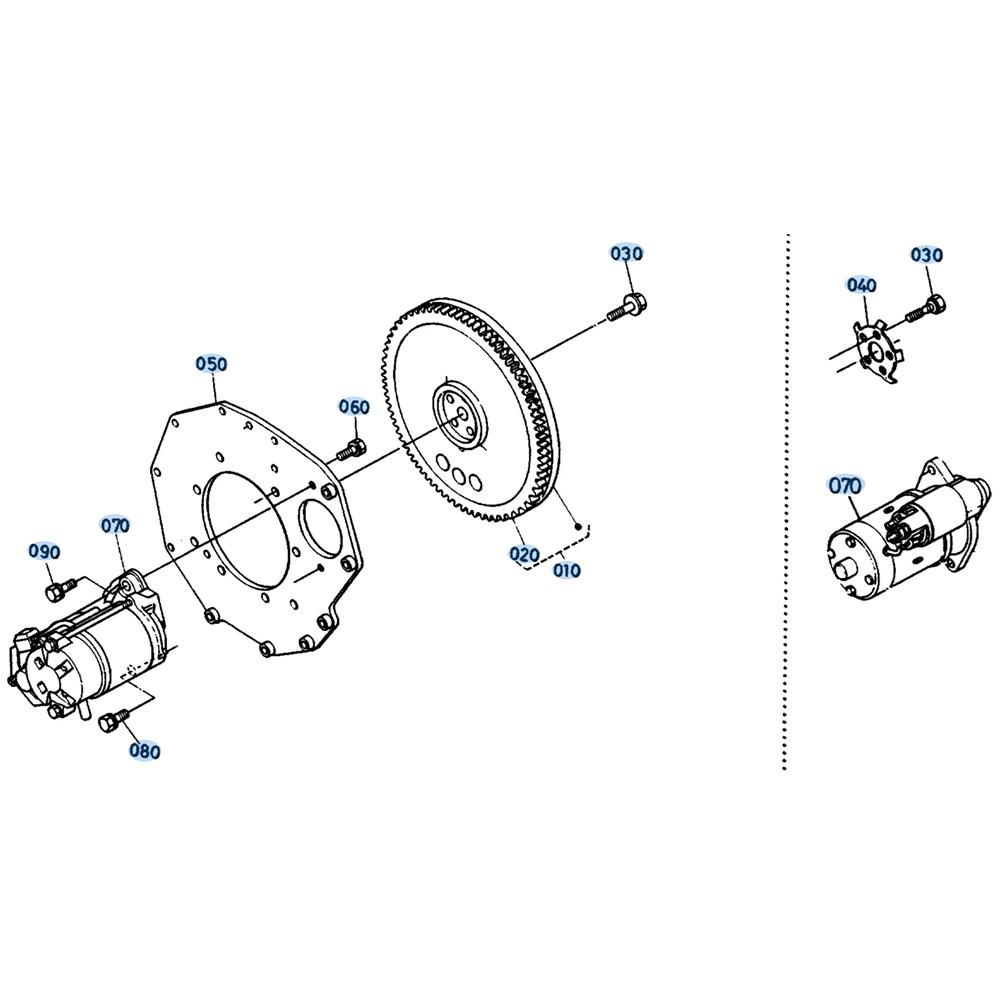 030
050
060
070
090
020
010
080
040
030
070