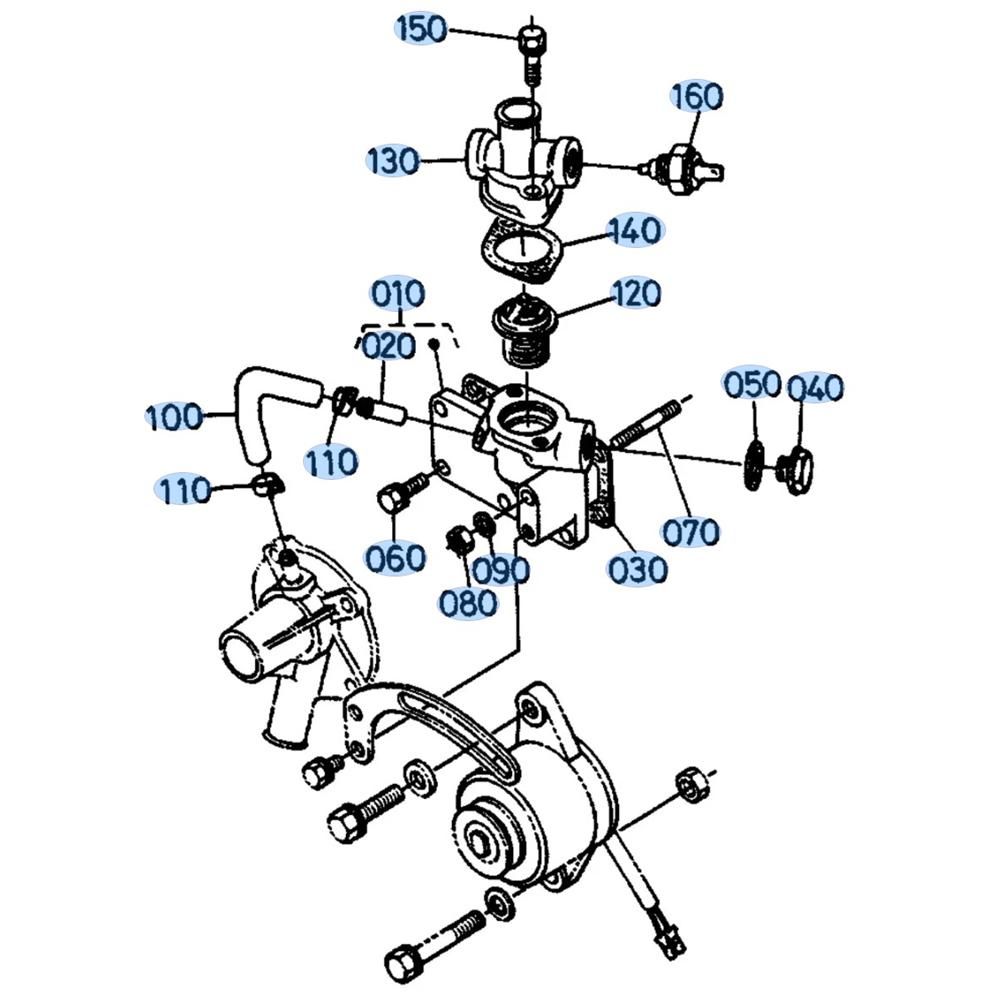 150
160
130
140
010
120
020
050
040
100
110
110
060
070
090
030
080