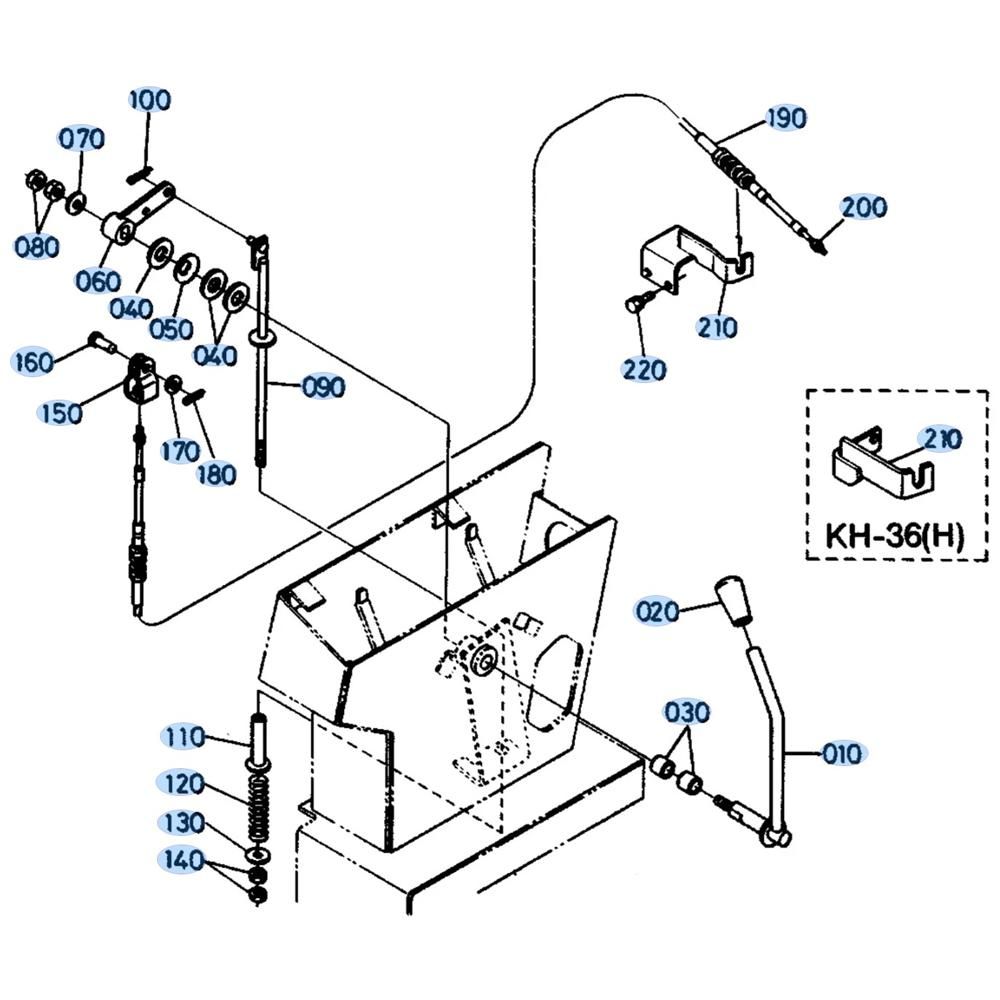 100
070
080
060
040
050
040
160
150
170
180
090
190
200
210
220
210
KH-36(H)
020
030
010
110
120
130
140