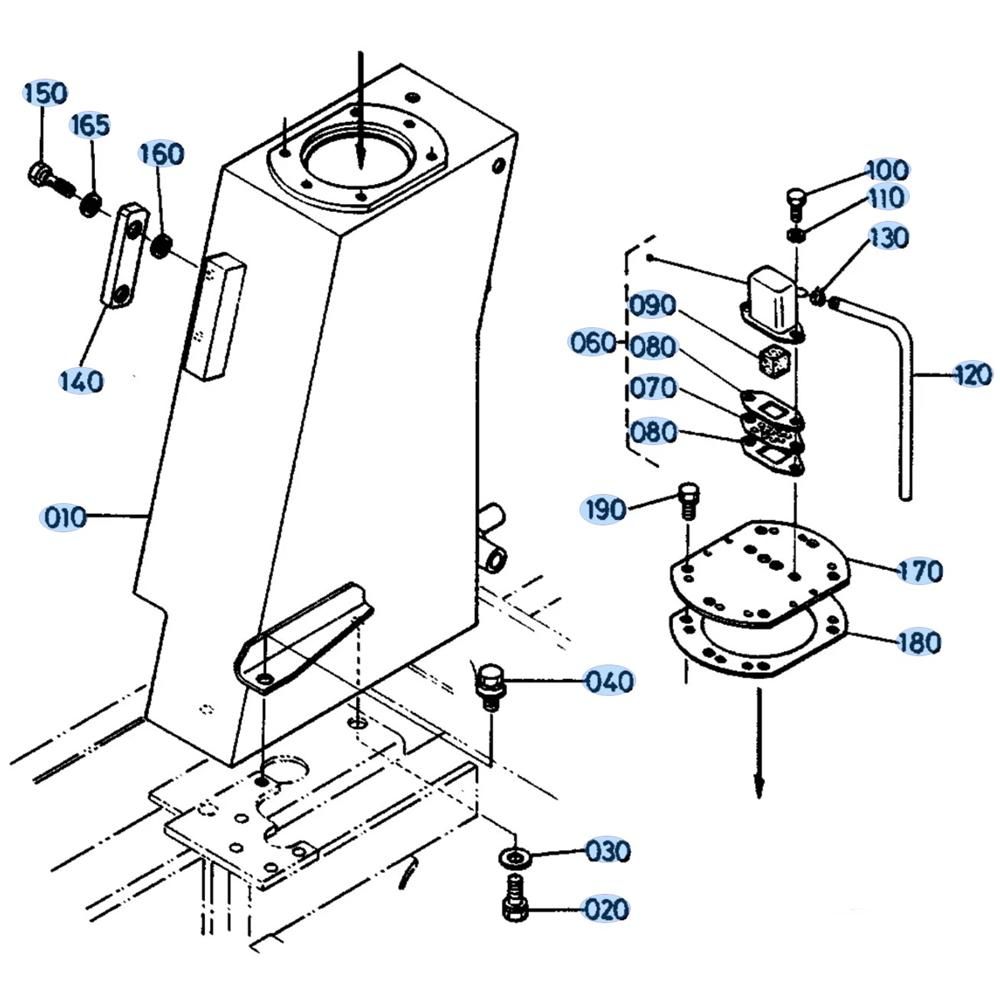 150
165
160
140
010
100
110
130
090
060
080
070
080
120
190
170
180
040
030
020