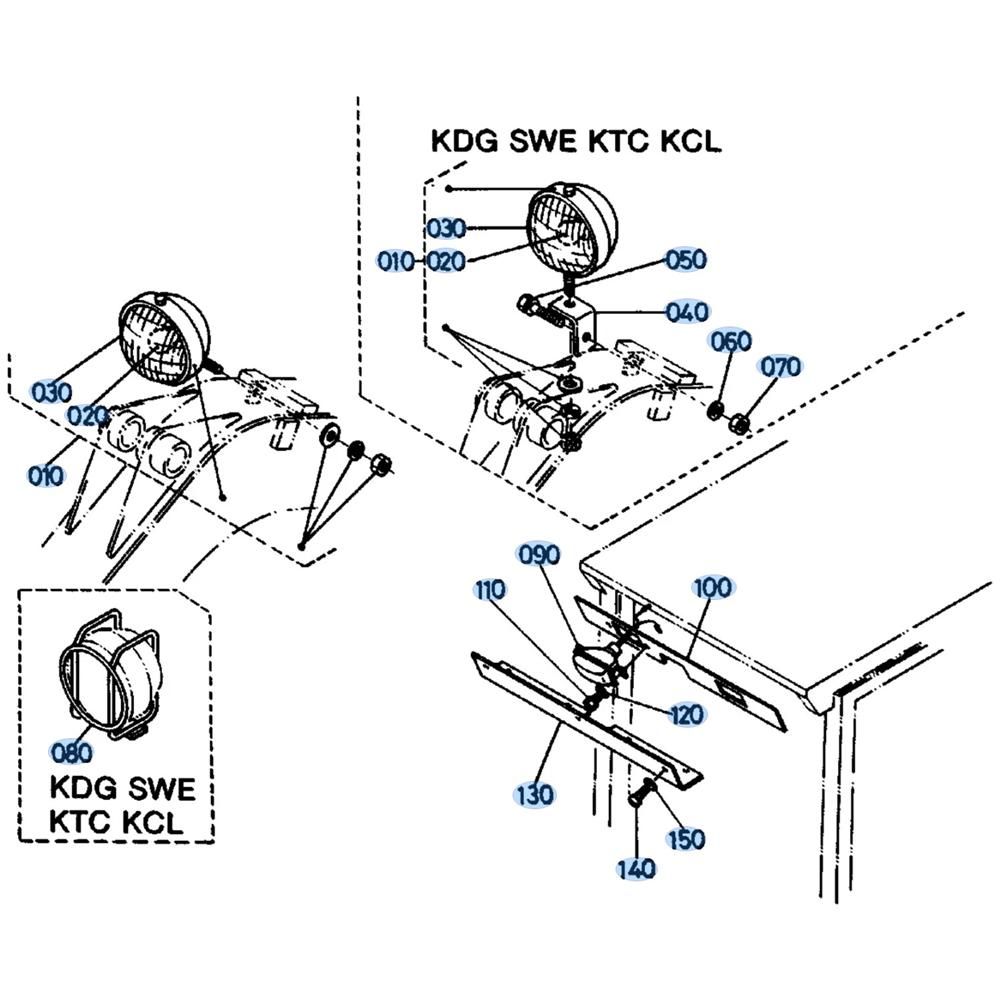 KDG SWE KTC KCL

030
010 020
050
040
060
070

030
020
010

090
110
100
120
130
150
140

080
KDG SWE
KTC KCL