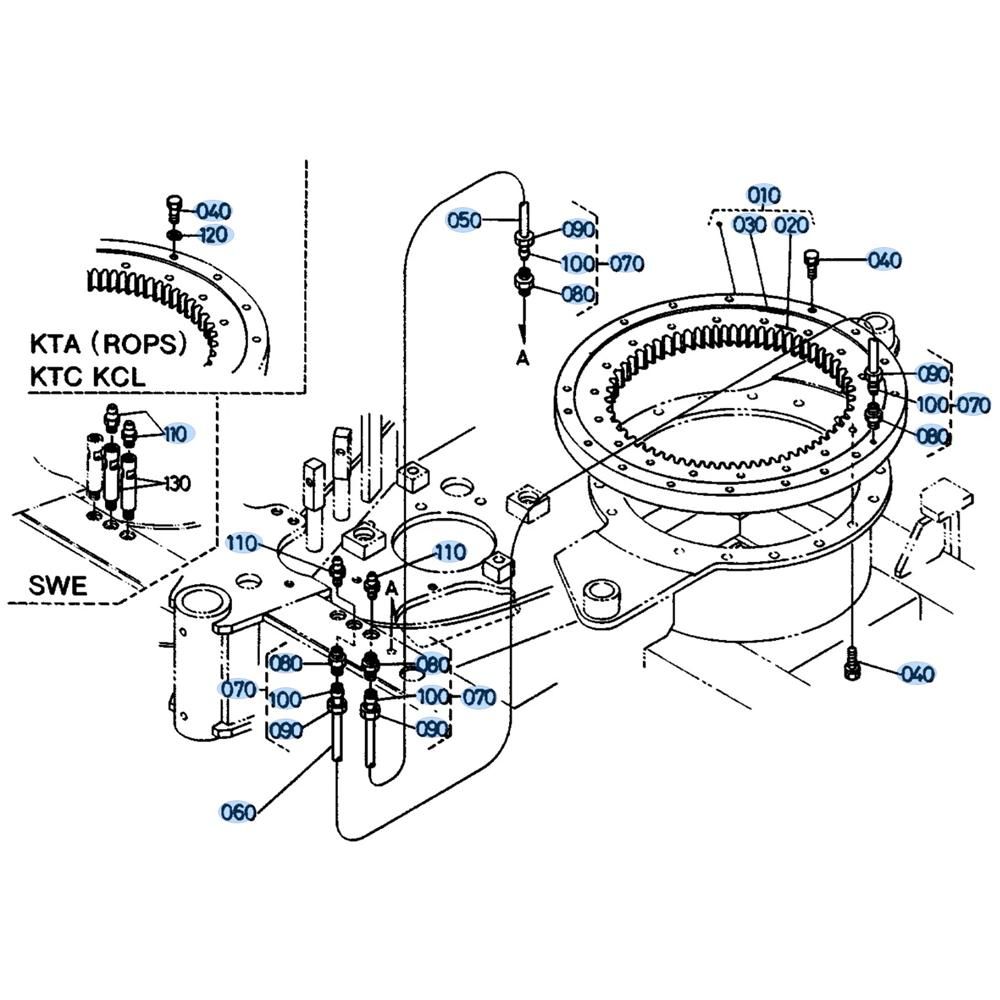 040
120
KTA (ROPS)
KTC KCL
110
130
SWE
050
090
100
070
080
A
010
030
020
040
090
100
070
080
110
110
A
080
080
070
100
100
070
090
090
060
040