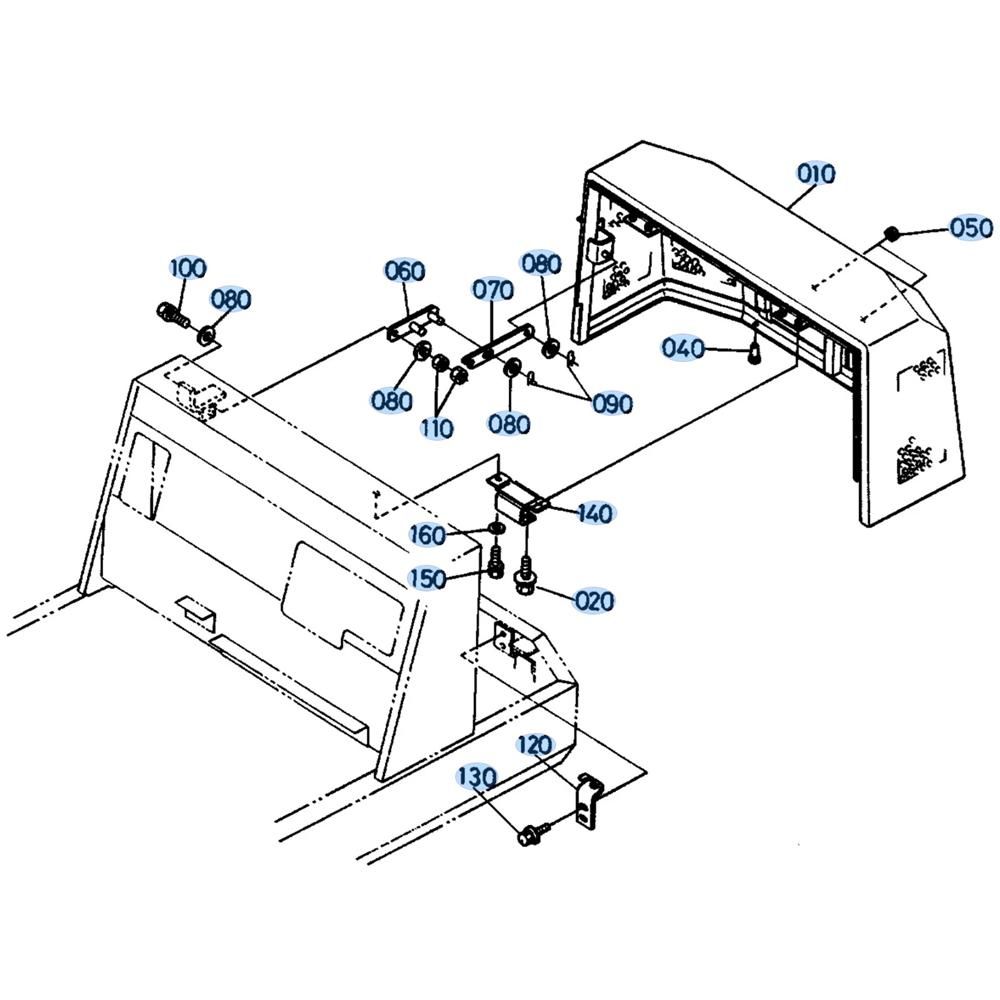 010
050
100
080
060
070
080
040
080
110
080
090
140
160
150
020
120
130