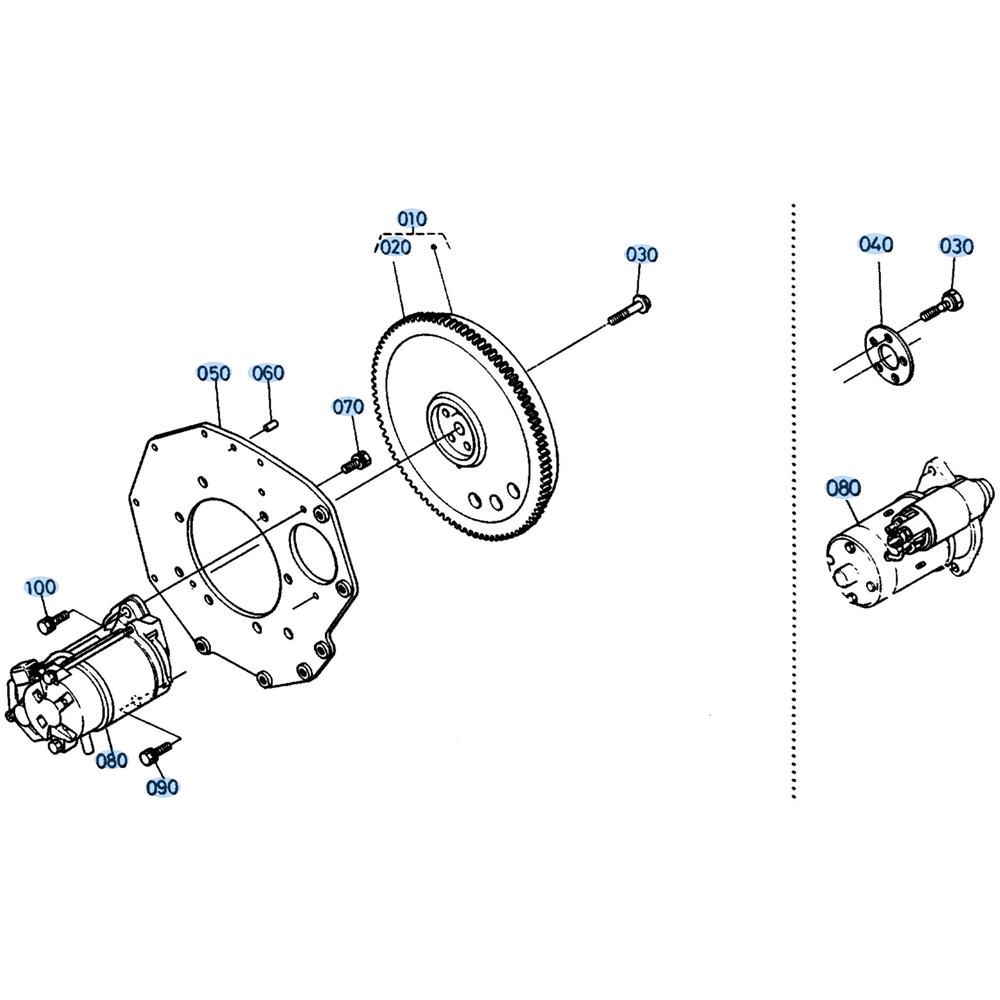 010
020
030
050
060
070
100
080
090
040
030
080