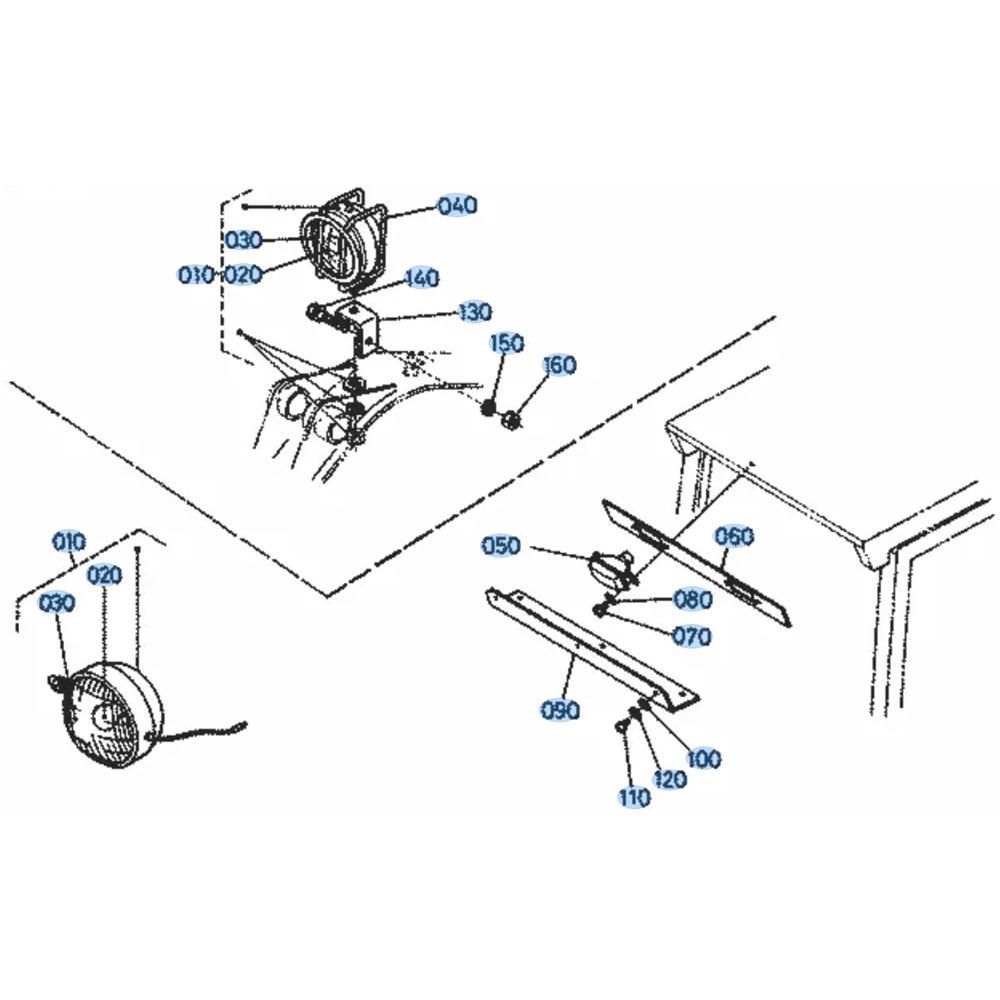 040
030
010 020
140
130
150
160
010
020
030
050
060
080
070
090
100
120
110