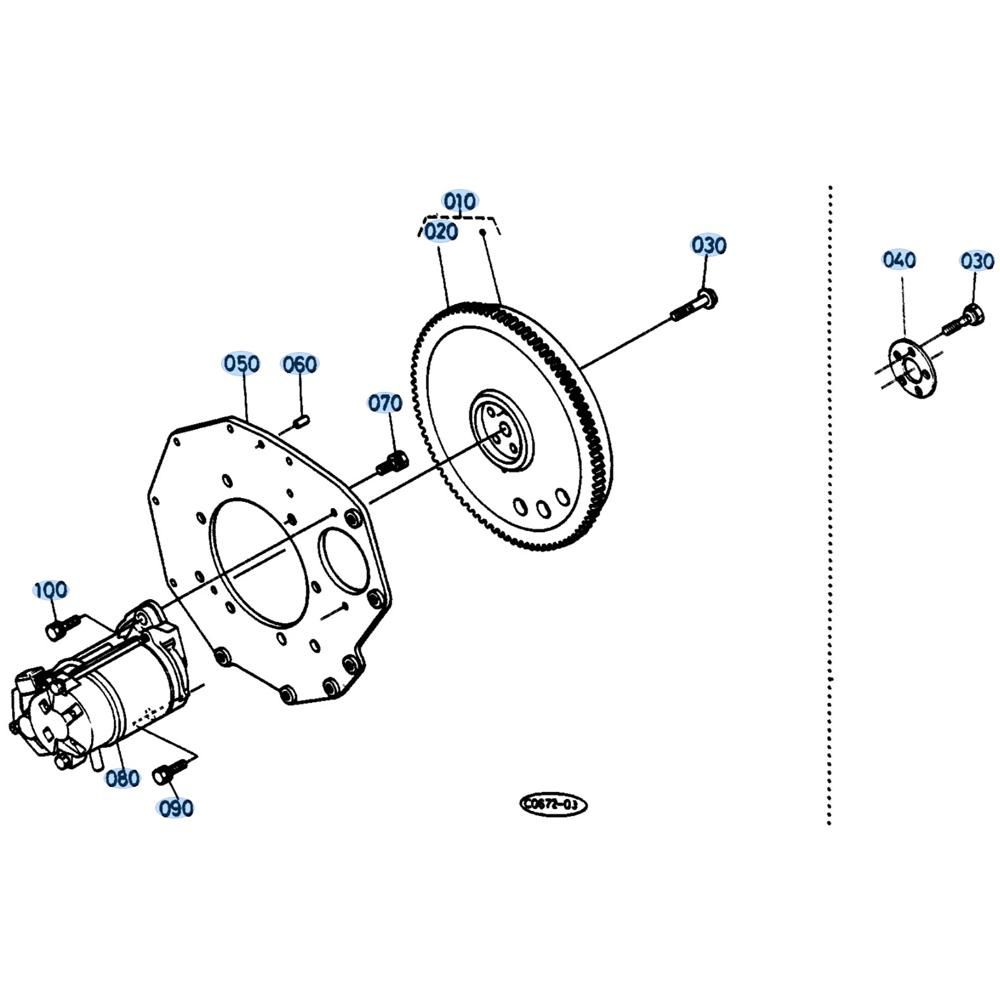 010
020
030
040
030
050
060
070
100
080
090
C0672-03