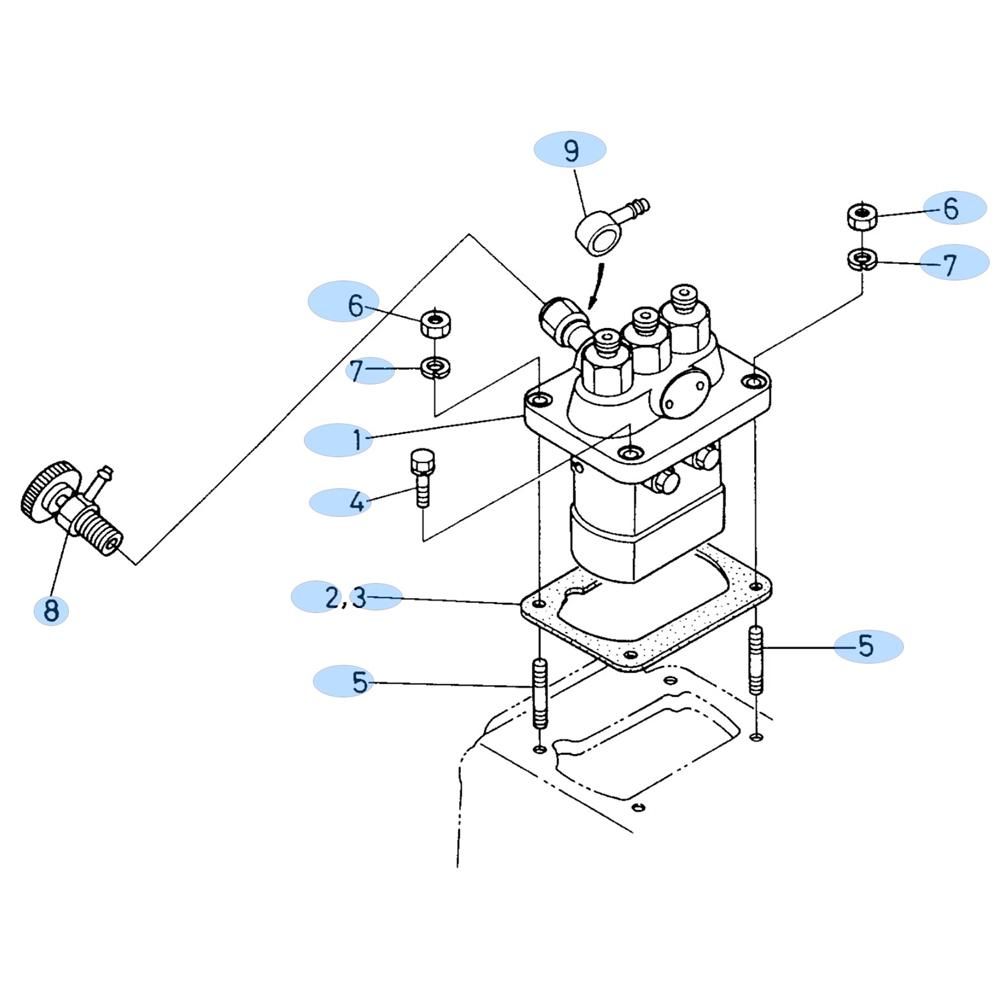 9
6
7
6
7
1
4
8
2,3
5
5