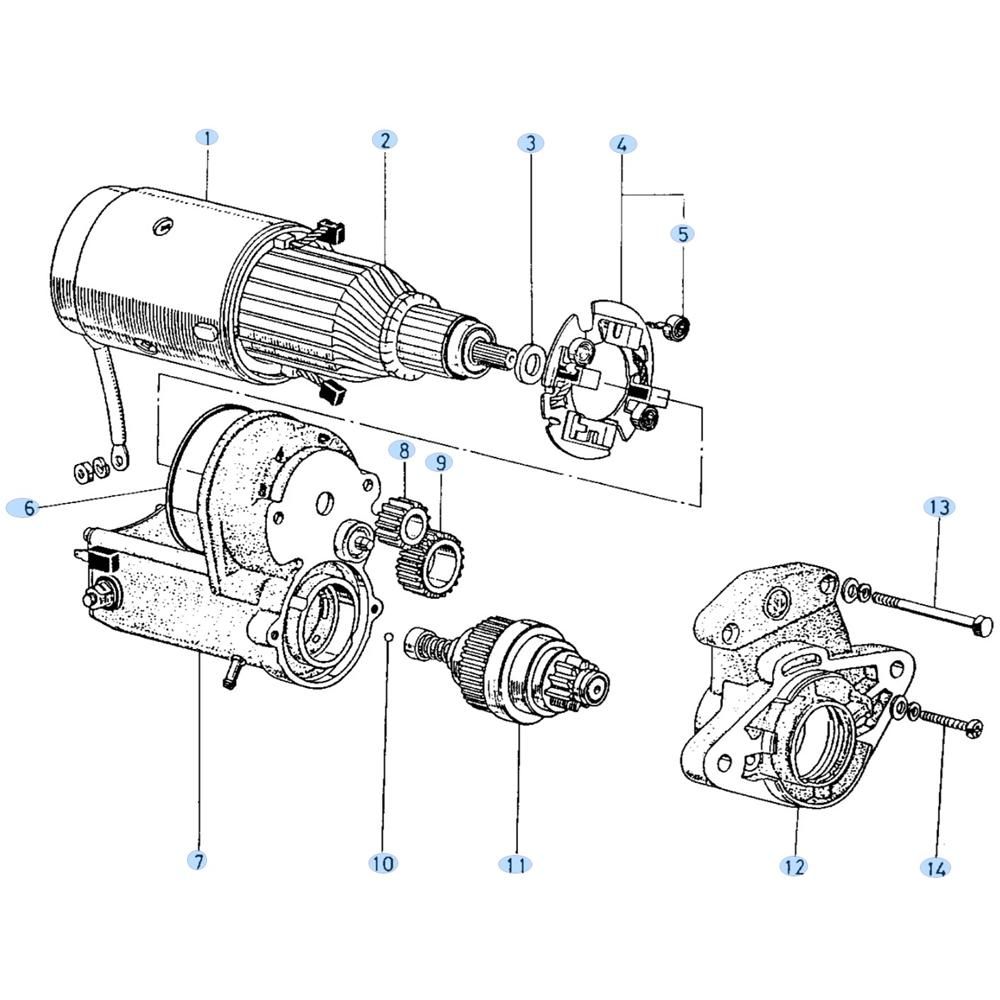 1
2
3
4
5
6
8
9
13
7
10
11
12
14